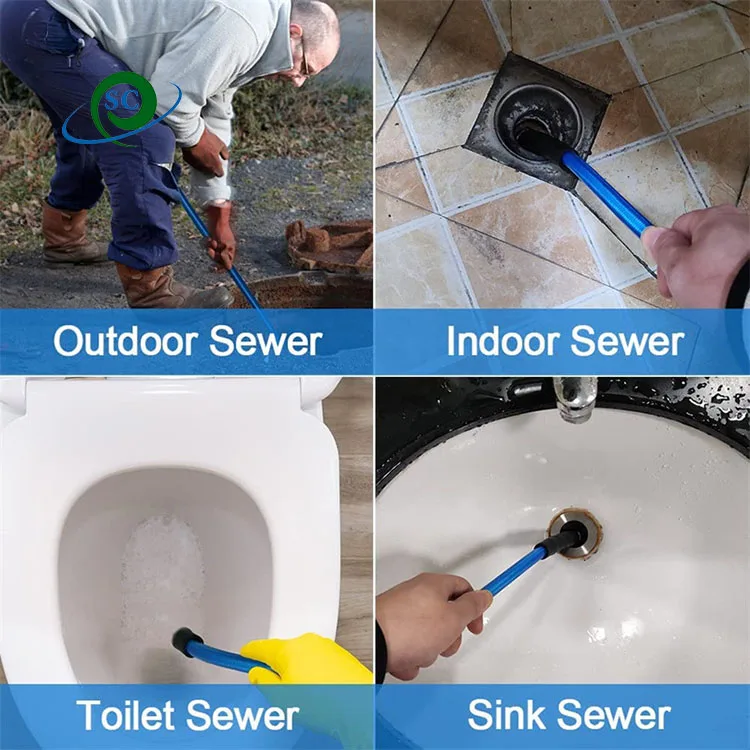 SC

Outdoor Sewer

Indoor Sewer

Toilet Sewer

Sink Sewer