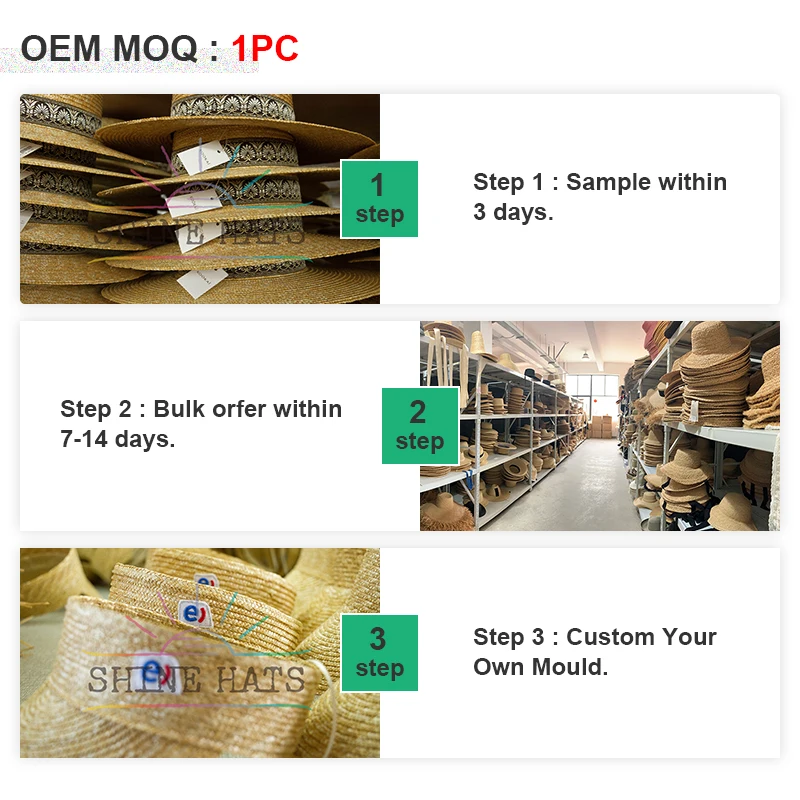 OEM MOQ : 1PC

SHINE HATS

1
step

Step 1 : Sample within 3 days.

Step 2 : Bulk orfer within 7-14 days.

2
step

SHINE HATS

3
step

Step 3 : Custom Your Own Mould.