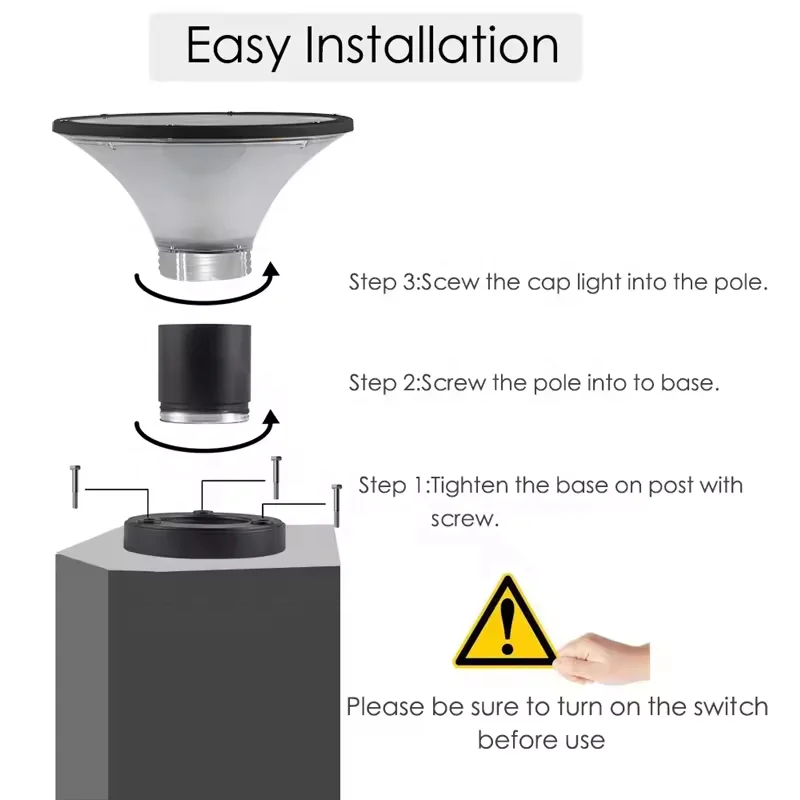 Easy Installation

Step 3:Scew the cap light into the pole.

Step 2:Screw the pole into to base.

Step 1:Tighten the base on post with screw.

Please be sure to turn on the switch before use