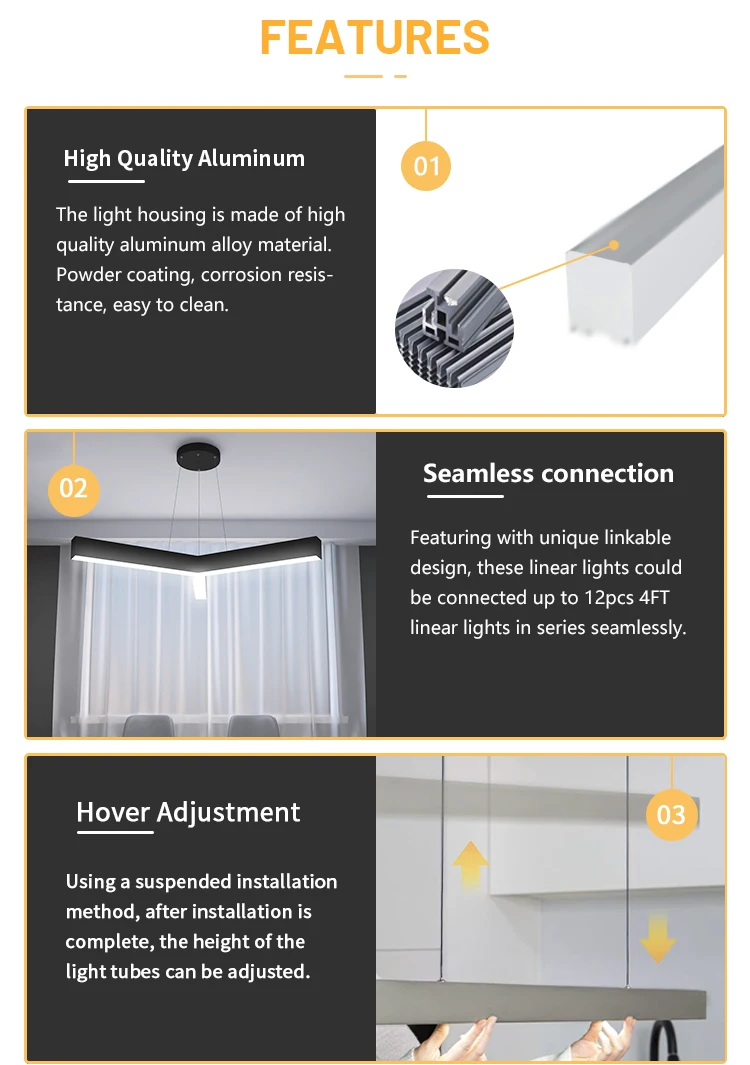 FEATURES

High Quality Aluminum

The light housing is made of high quality aluminum alloy material. Powder coating, corrosion resistance, easy to clean.

01

02

Seamless connection

Featuring with unique linkable design, these linear lights could be connected up to 12pcs 4FT linear lights in series seamlessly.

Hover Adjustment

Using a suspended installation method, after installation is complete, the height of the light tubes can be adjusted.

03