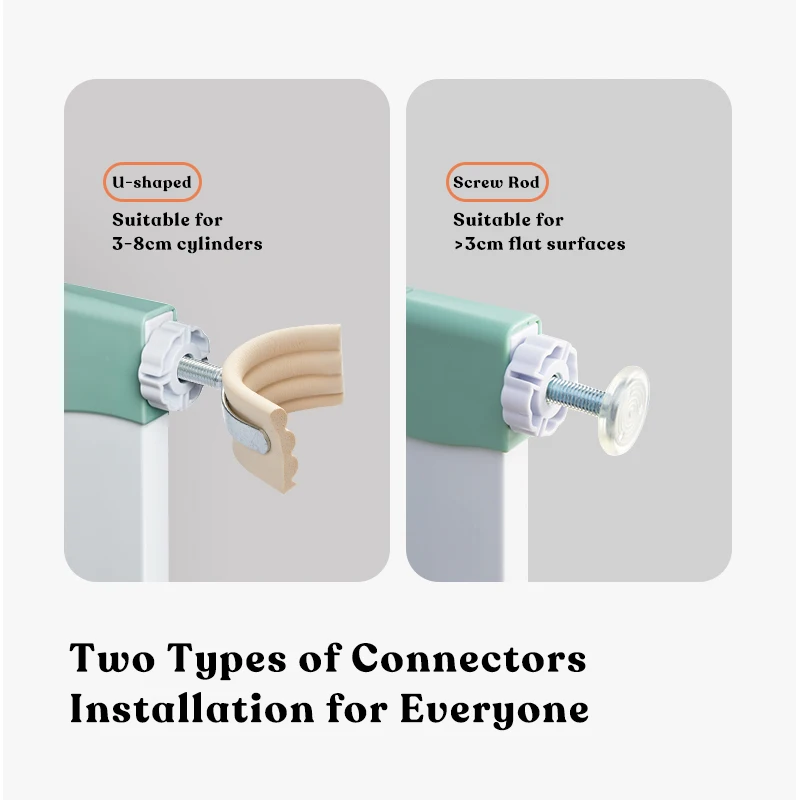 U-shaped

Suitable for
3-8cm cylinders

Screw Rod

Suitable for
>3cm flat surfaces

Two Types of Connectors
Installation for Everyone