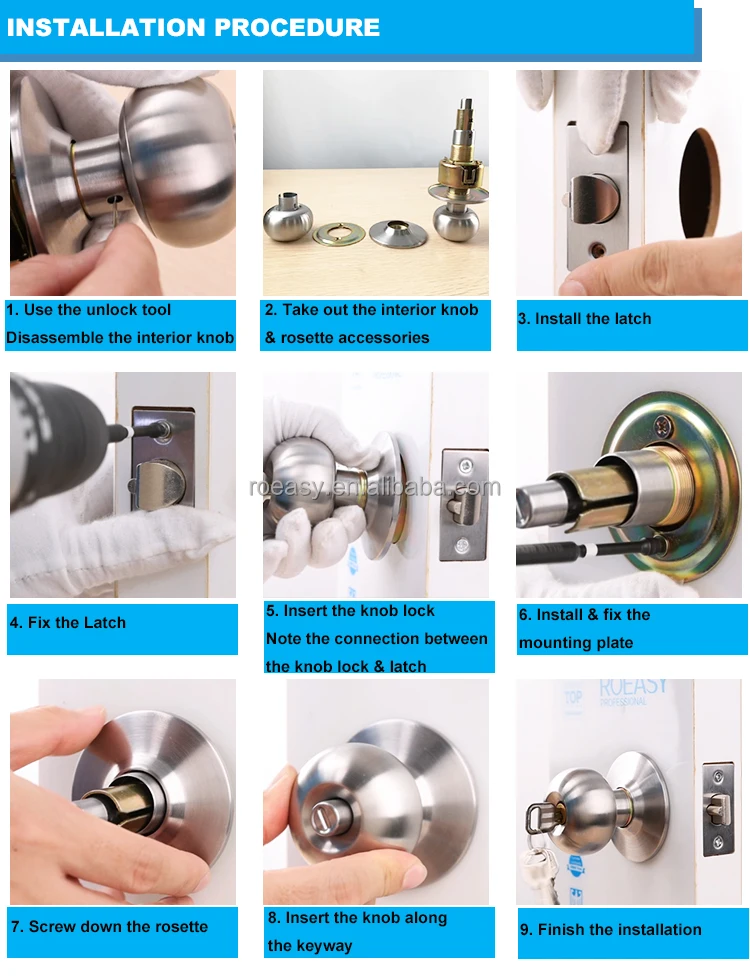 INSTALLATION PROCEDURE

1. Use the unlock tool
Disassemble the interior knob

2. Take out the interior knob & rosette accessories

3. Install the latch

roeasy.en.alibaba.com

4. Fix the Latch

5. Insert the knob lock
Note the connection between the knob lock & latch

6. Install & fix the mounting plate

TOP
ROEASY
PROFESSIONAL

7. Screw down the rosette

8. Insert the knob along the keyway

9. Finish the installation