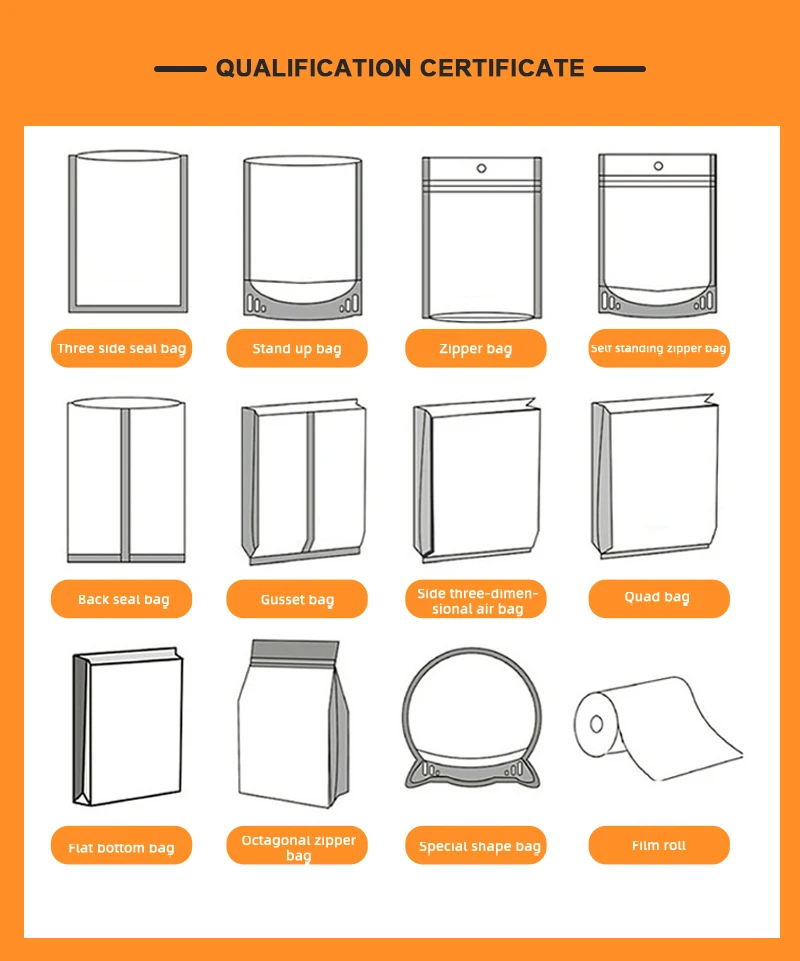 QUALIFICATION CERTIFICATE

Three side seal bag

Stand up bag

Zipper bag

Self standing zipper bag

Back seal bag

Gusset bag

Side three-dimensional air bag

Quad bag

Flat bottom bag

Octagonal zipper bag

Special shape bag

Film roll