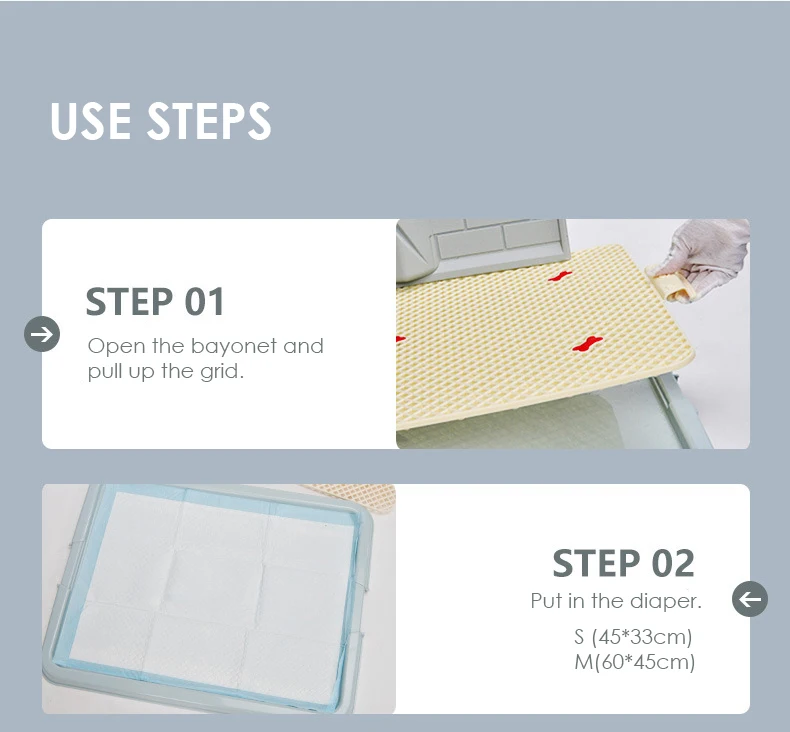 USE STEPS

STEP 01

Open the bayonet and pull up the grid.

STEP 02

Put in the diaper.

S (45*33cm)
M(60*45cm)