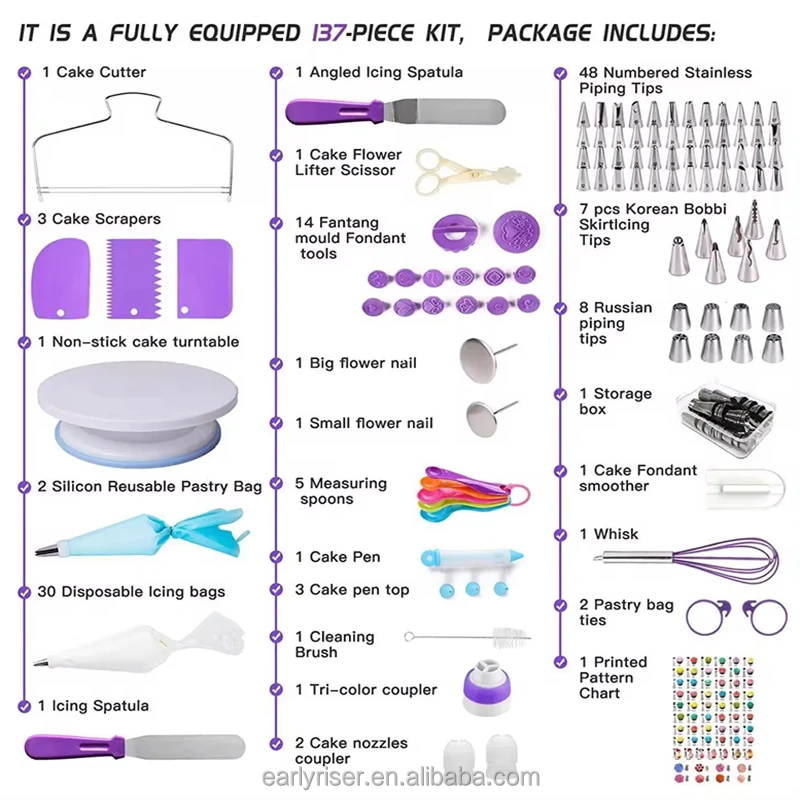 IT IS A FULLY EQUIPPED 137-PIECE KIT, PACKAGE INCLUDES:

1 Cake Cutter

3 Cake Scrapers

1 Non-stick cake turntable

2 Silicon Reusable Pastry Bag

30 Disposable Icing bags

1 Icing Spatula

1 Angled Icing Spatula

1 Cake Flower Lifter Scissor

14 Fantang mould Fondant tools

1 Big flower nail

1 Small flower nail

5 Measuring spoons

1 Cake Pen

3 Cake pen top

1 Cleaning Brush

1 Tri-color coupler

2 Cake nozzles coupler

48 Numbered Stainless Piping Tips

7 pcs Korean Bobbi SkirtIcing Tips

8 Russian piping tips

1 Storage box

1 Cake Fondant smoother

1 Whisk

2 Pastry bag ties

1 Printed Pattern Chart

earlyriser.en.alibaba.com