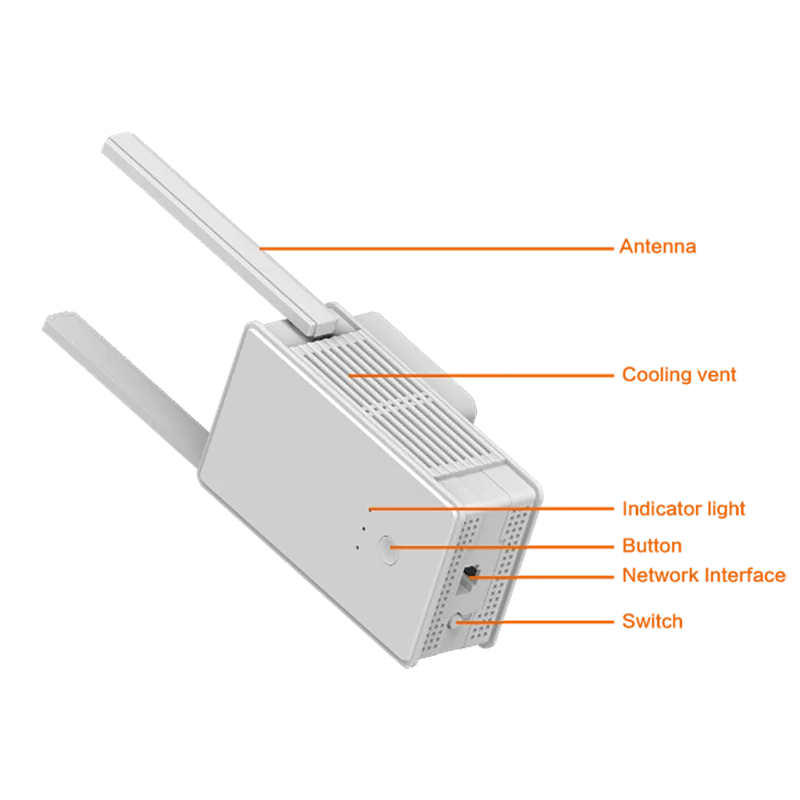 Antenna
Cooling vent
Indicator light
Button
Network Interface
Switch