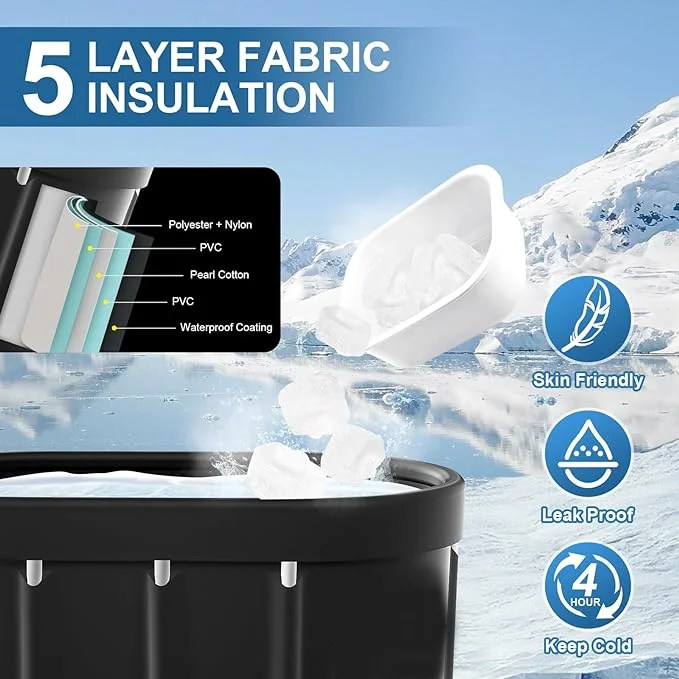 5 LAYER FABRIC INSULATION

Polyester + Nylon
PVC
Pearl Cotton
PVC
Waterproof Coating

Skin Friendly

Leak Proof

4 HOUR

Keep Cold