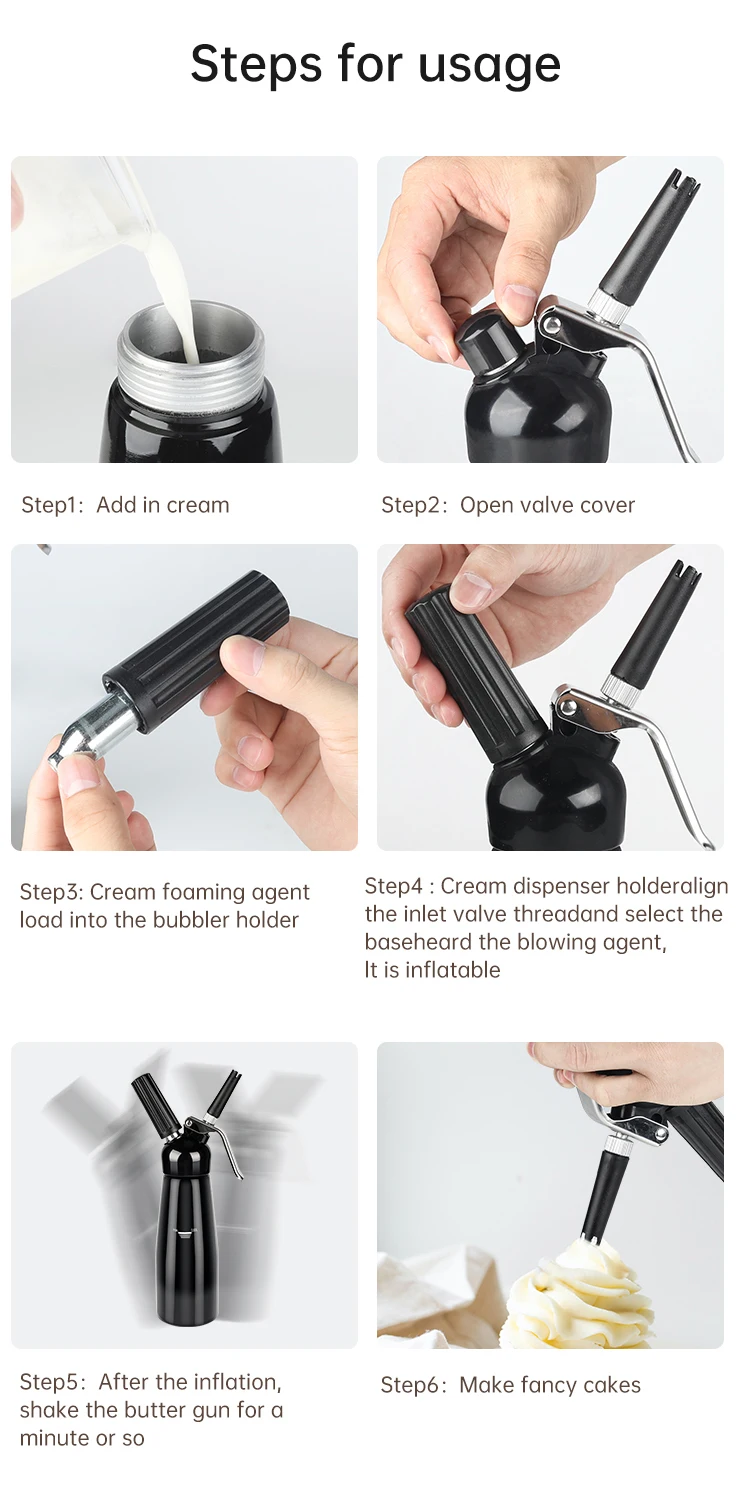 Steps for usage

Step1: Add in cream

Step2: Open valve cover

Step3: Cream foaming agent load into the bubbler holder

Step4 : Cream dispenser holderalign the inlet valve threadand select the baseheard the blowing agent, It is inflatable

Step5: After the inflation, shake the butter gun for a minute or so

Step6: Make fancy cakes