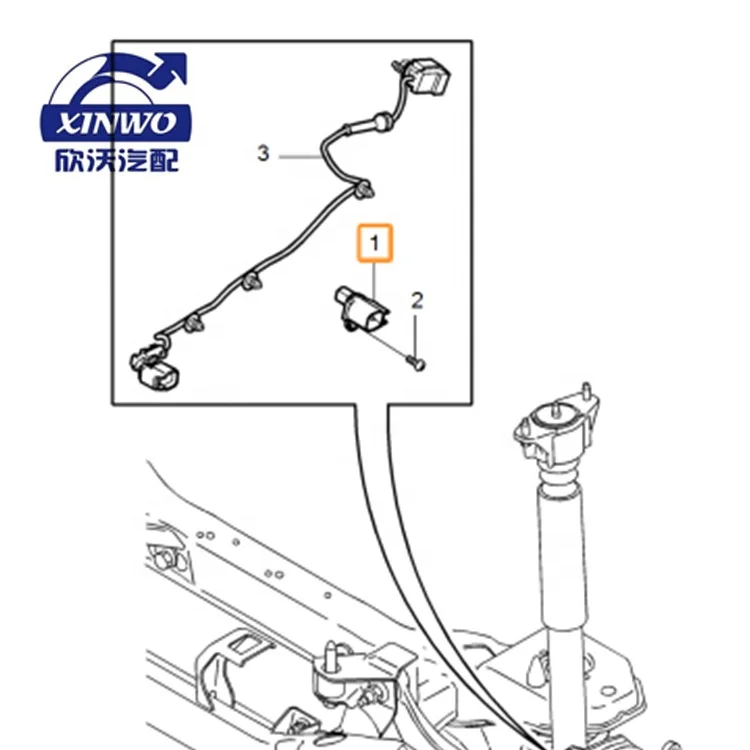 XINWO
欣沃汽配

3

1

2