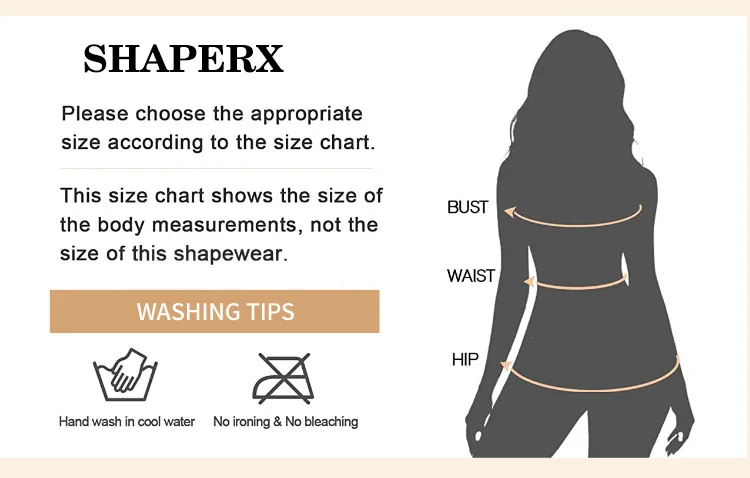 SHAPERX

Please choose the appropriate size according to the size chart.

This size chart shows the size of the body measurements, not the size of this shapewear.

WASHING TIPS

Hand wash in cool water

No ironing & No bleaching

BUST

WAIST

HIP