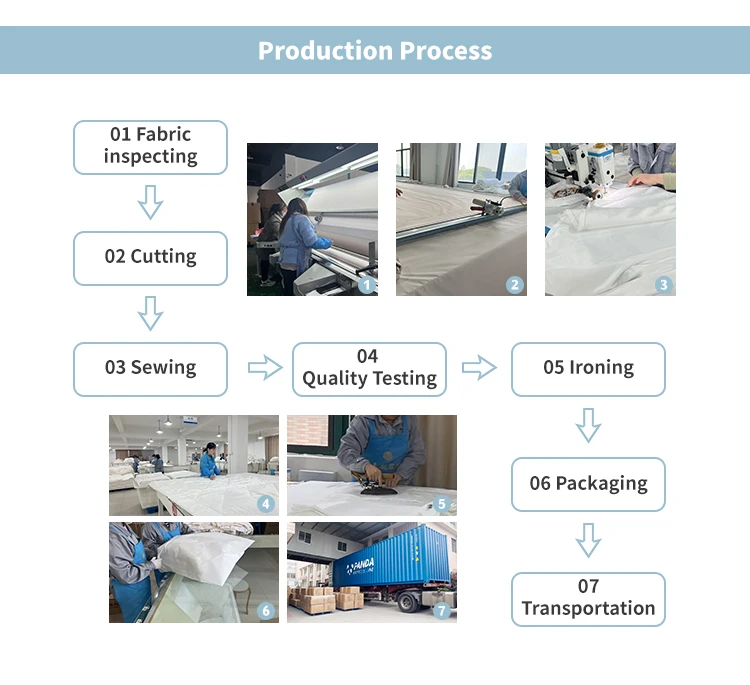 Production Process

01 Fabric inspecting

02 Cutting

03 Sewing

04 Quality Testing

05 Ironing

06 Packaging

07 Transportation

1

2

3

4

5

6

PANDA

7