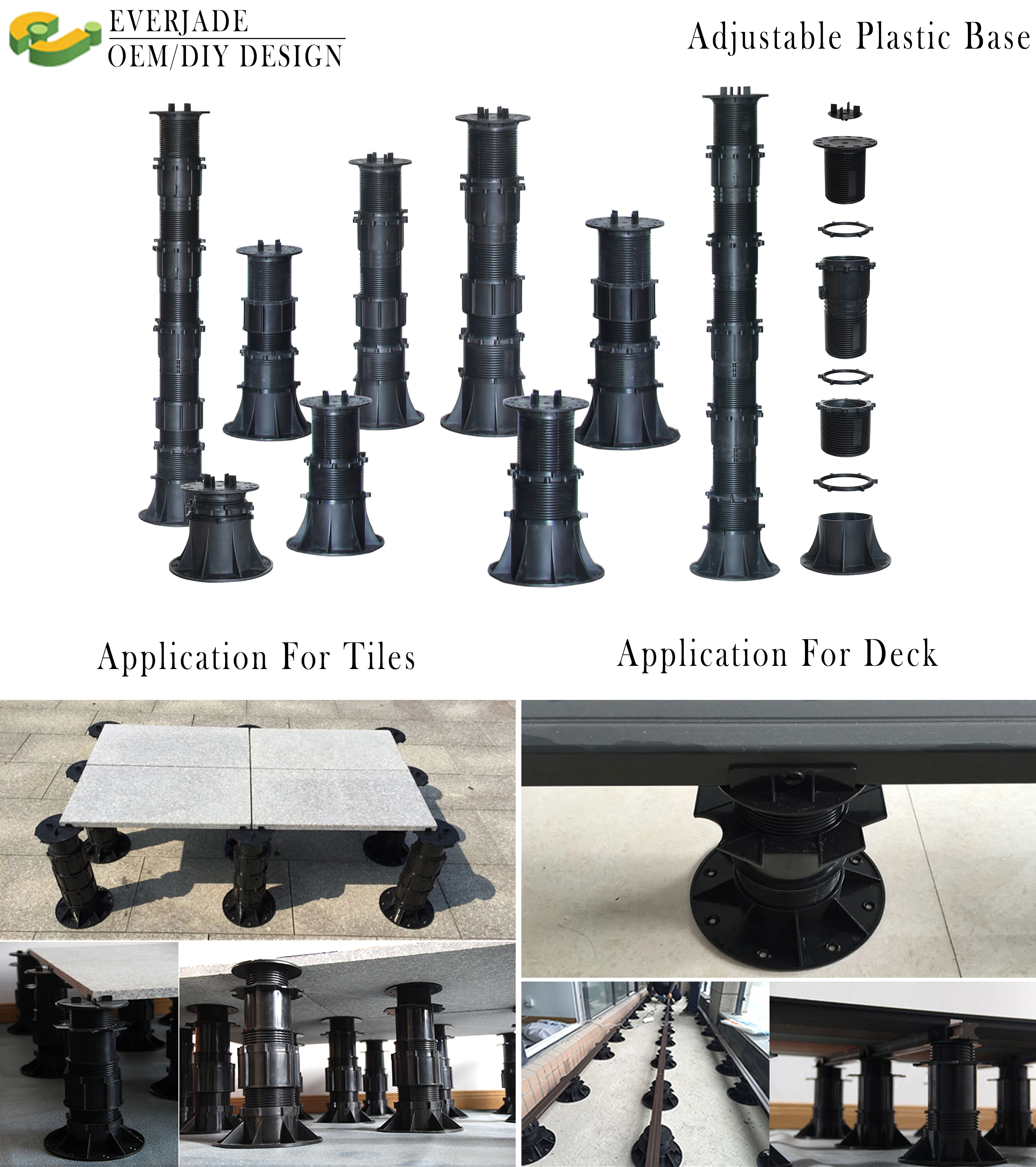 EVERJADE
OEM/DIY DESIGN

Adjustable Plastic Base

Application For Tiles

Application For Deck