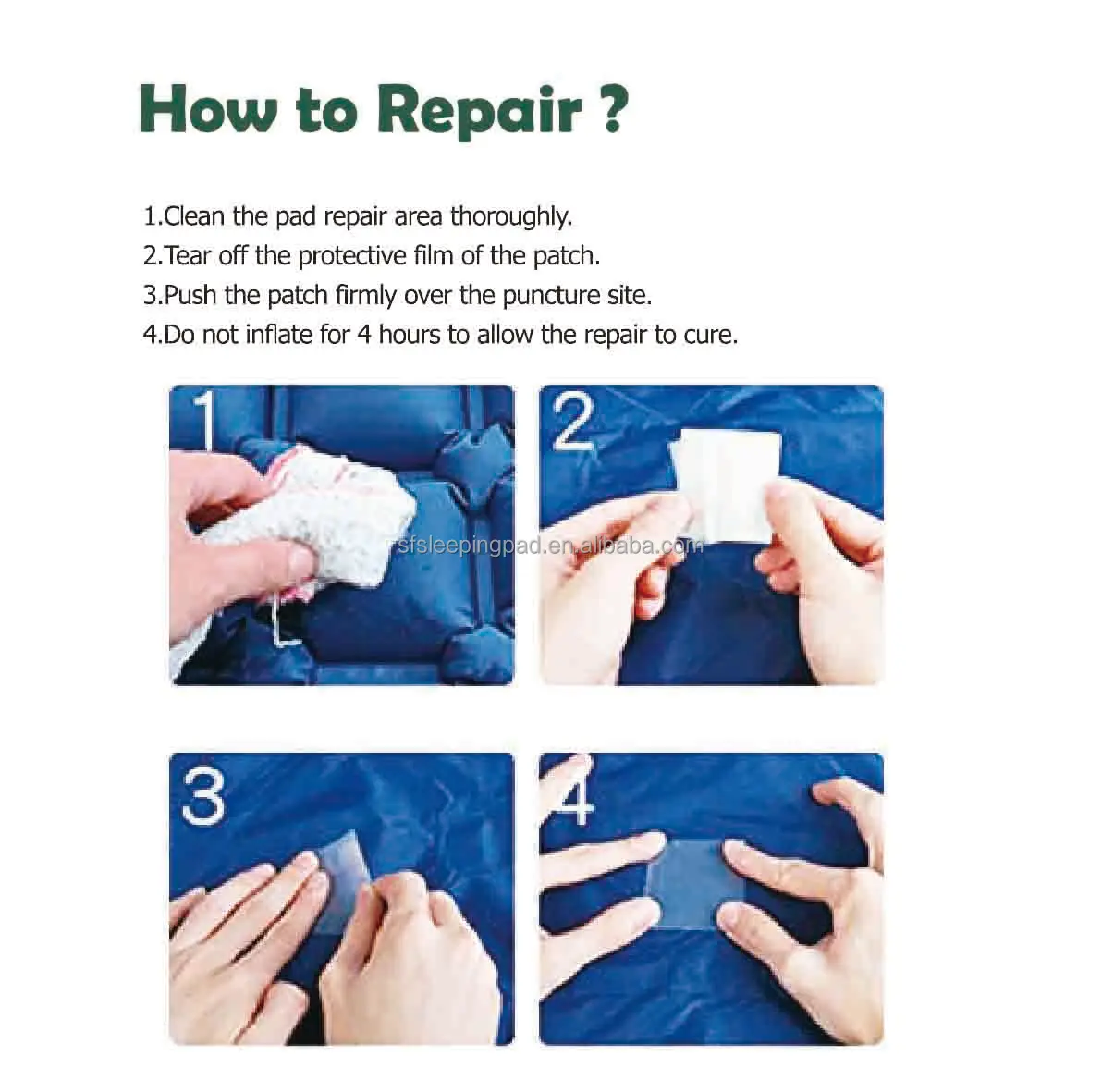 How to Repair ?

1.Clean the pad repair area thoroughly.
2.Tear off the protective film of the patch.
3.Push the patch firmly over the puncture site.
4.Do not inflate for 4 hours to allow the repair to cure.

1

2

sfsleepingpad.en.alibaba.com

3

4