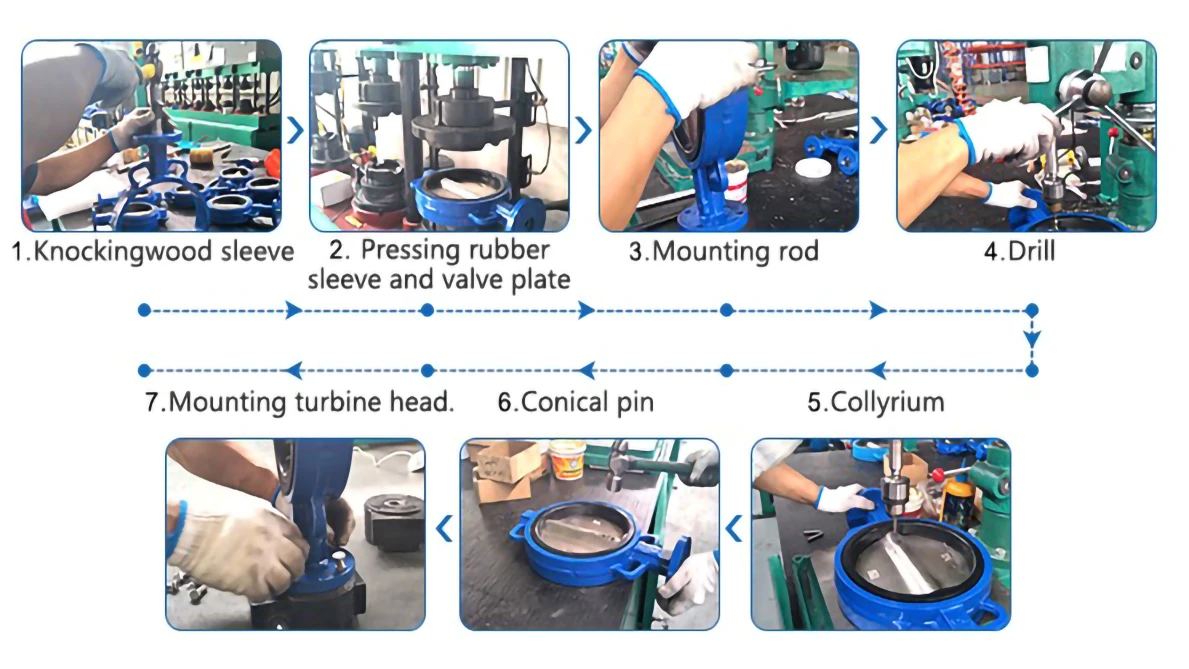 1.Knockingwood sleeve

2. Pressing rubber sleeve and valve plate

3.Mounting rod

4.Drill

7.Mounting turbine head.

6.Conical pin

5.Collyrium