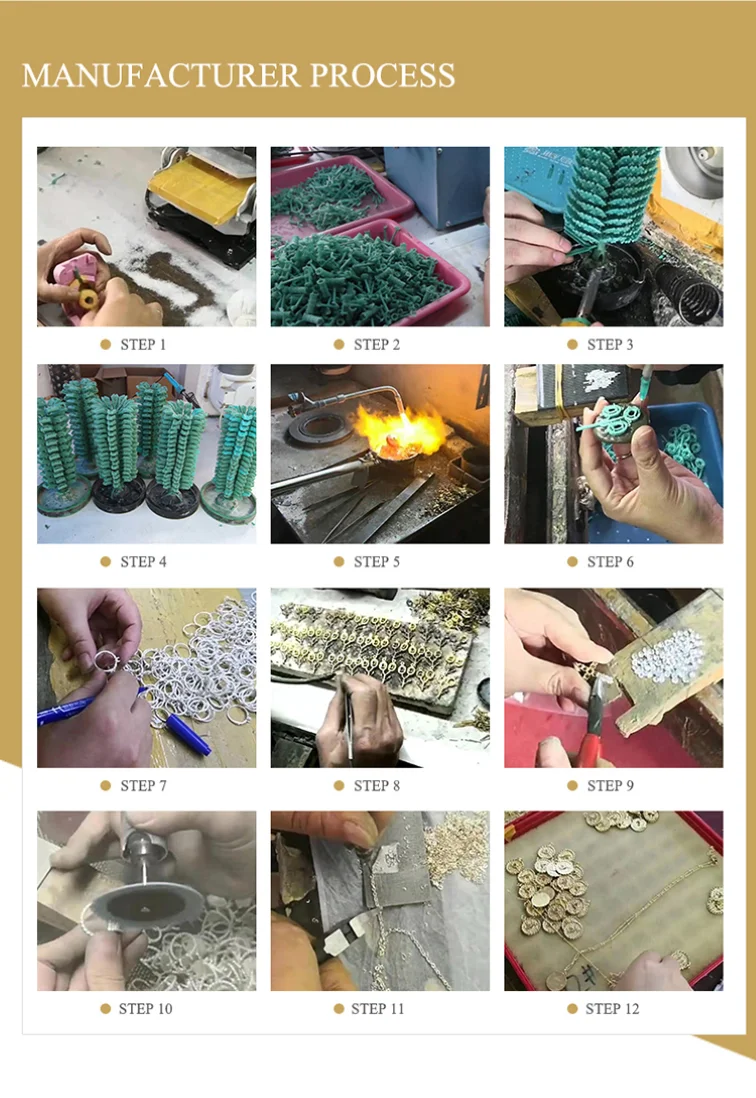 MANUFACTURER PROCESS

STEP 1

STEP 2

STEP 3

STEP 4

STEP 5

STEP 6

STEP 7

STEP 8

STEP 9

STEP 10

STEP 11

STEP 12