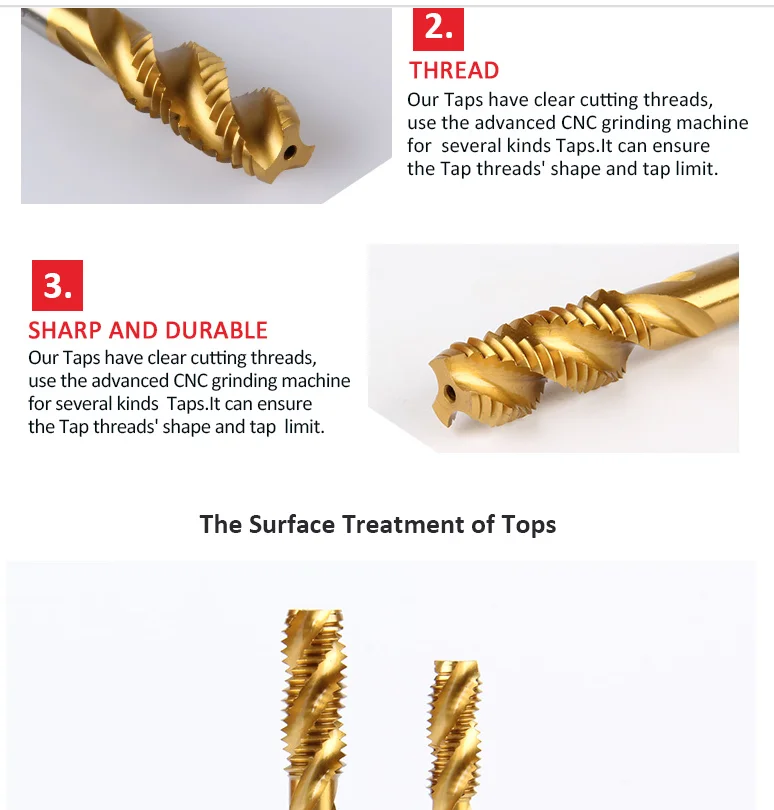 2.

THREAD

Our Taps have clear cutting threads, use the advanced CNC grinding machine for several kinds Taps.It can ensure the Tap threads' shape and tap limit.

3.

SHARP AND DURABLE

Our Taps have clear cutting threads, use the advanced CNC grinding machine for several kinds Taps.It can ensure the Tap threads' shape and tap limit.

The Surface Treatment of Tops