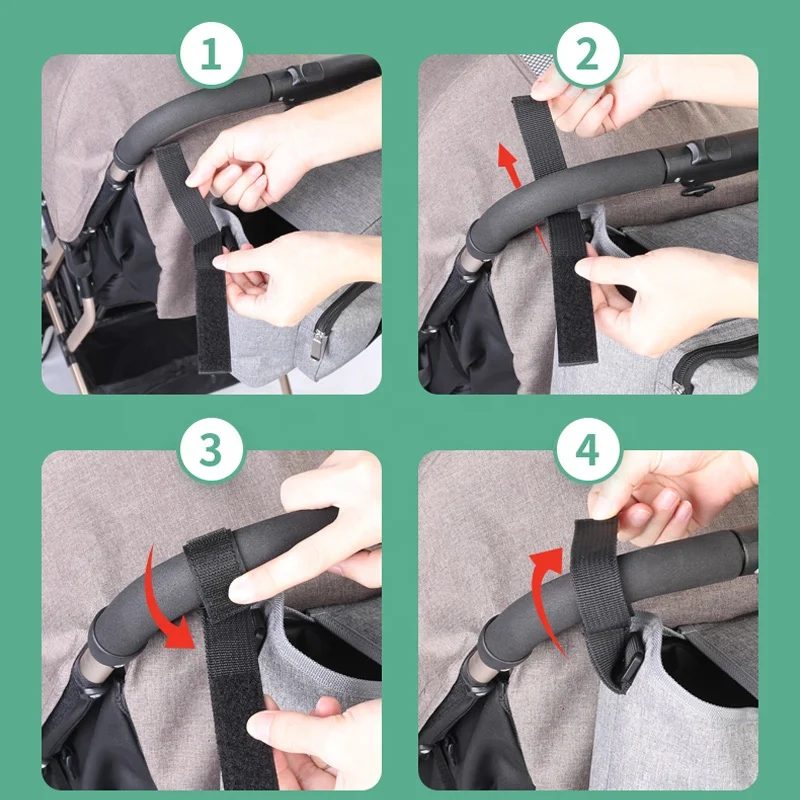 1

2

3

4