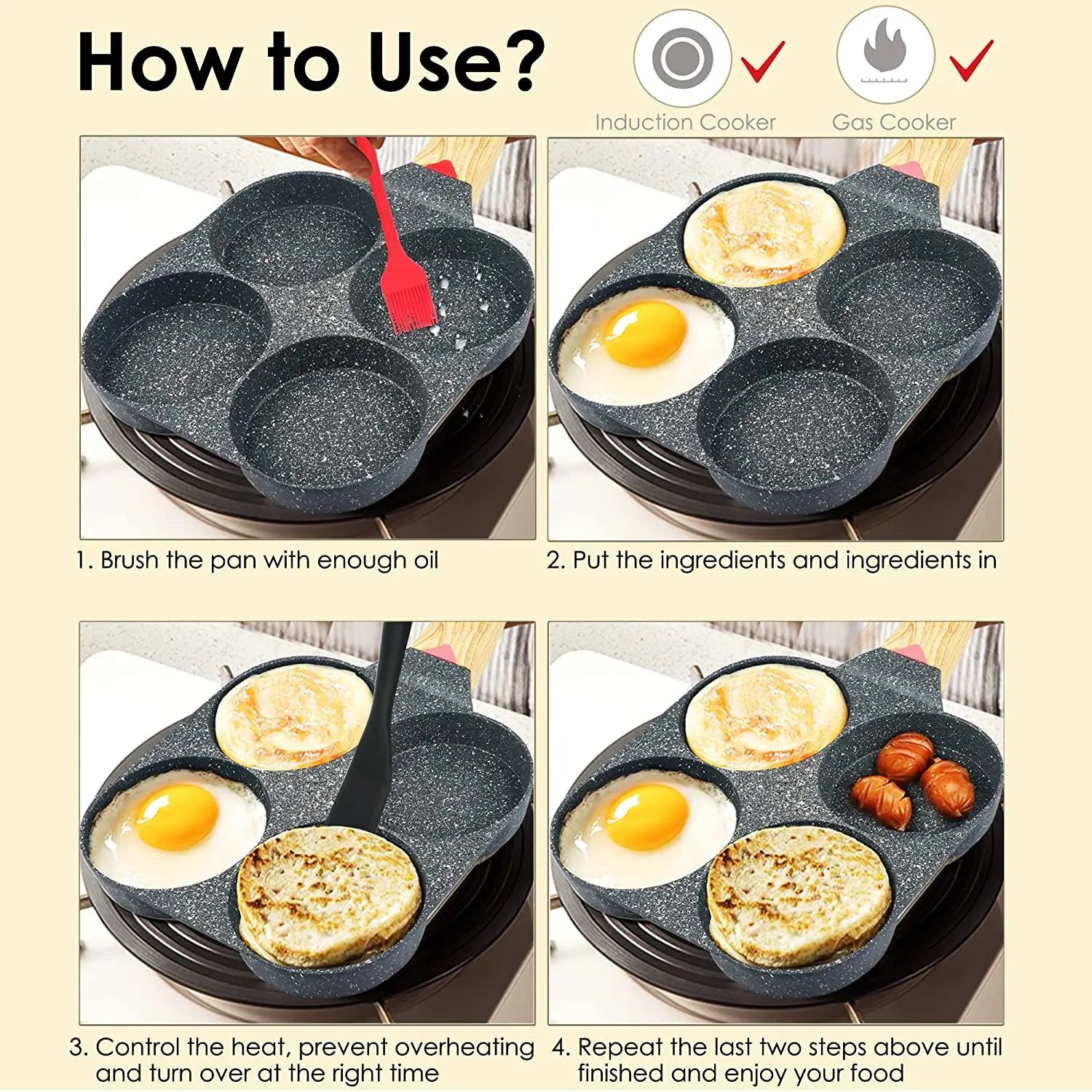 How to Use?

Induction Cooker

Gas Cooker

1. Brush the pan with enough oil

2. Put the ingredients and ingredients in

3. Control the heat, prevent overheating and turn over at the right time

4. Repeat the last two steps above until finished and enjoy your food