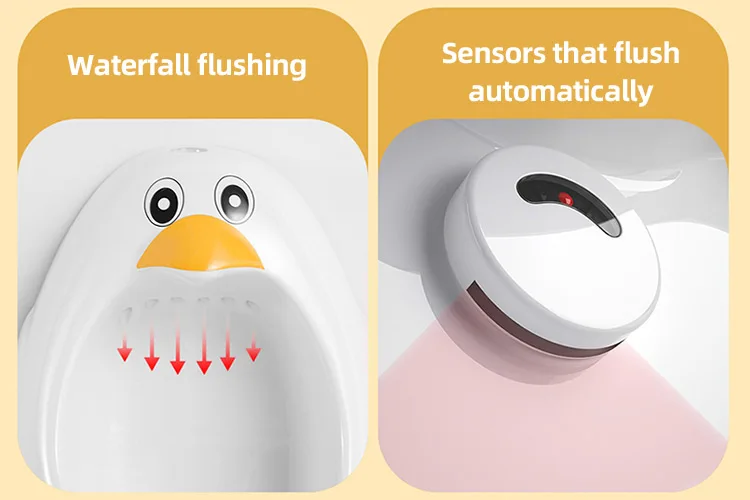 Waterfall flushing

Sensors that flush automatically