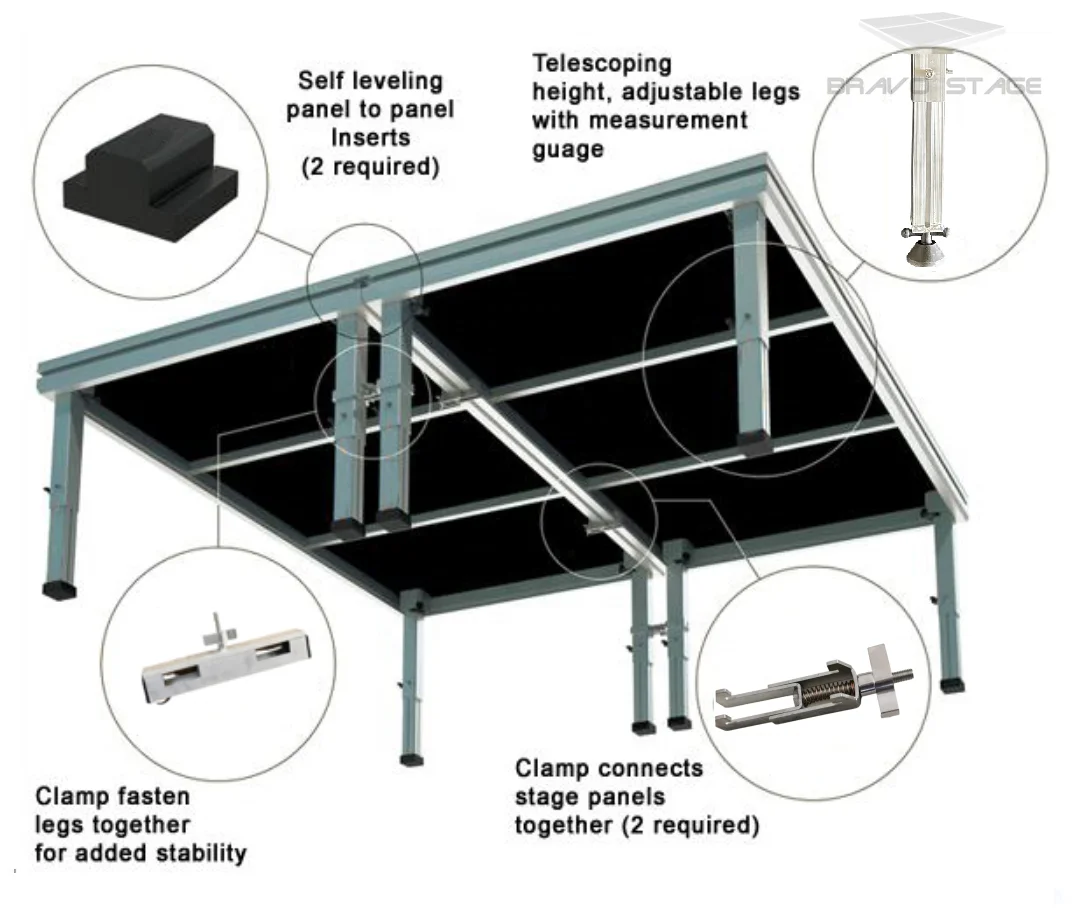 Self leveling panel to panel Inserts (2 required)

Telescoping height, adjustable legs with measurement guage

BRAVO STAGE

Clamp fasten legs together for added stability

Clamp connects stage panels together (2 required)