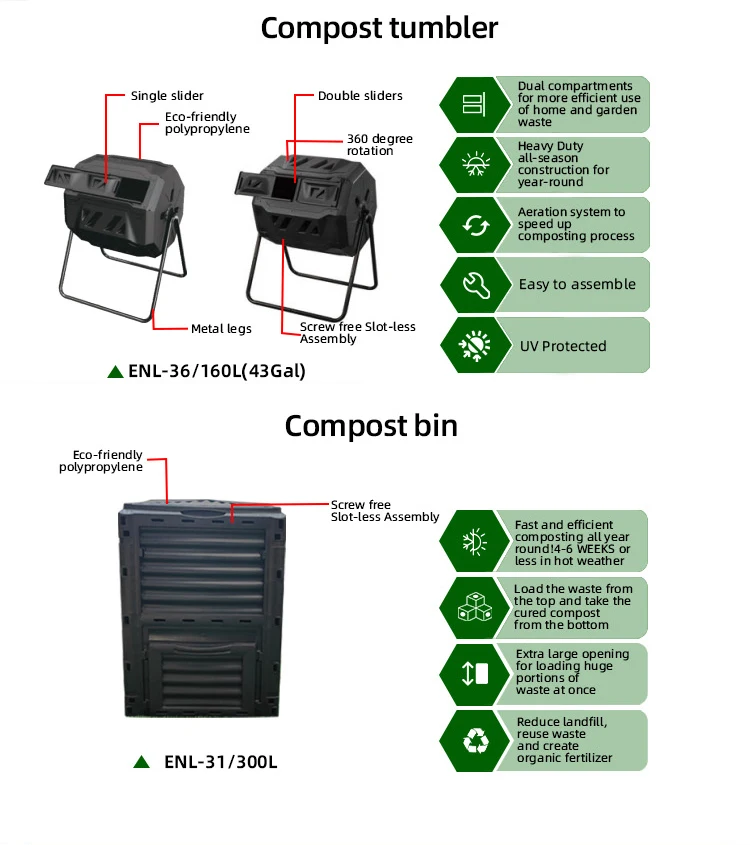 Compost tumbler

Single slider

Eco-friendly polypropylene

Double sliders

360 degree rotation

Metal legs

Screw free Slot-less Assembly

▲ ENL-36/160L(43Gal)

Dual compartments for more efficient use of home and garden waste

Heavy Duty all-season construction for year-round

Aeration system to speed up composting process

Easy to assemble

UV Protected

Compost bin

Eco-friendly polypropylene

Screw free Slot-less Assembly

▲ ENL-31/300L

Fast and efficient composting all year round!4-6 WEEKS or less in hot weather

Load the waste from the top and take the cured compost from the bottom

Extra large opening for loading huge portions of waste at once

Reduce landfill, reuse waste and create organic fertilizer