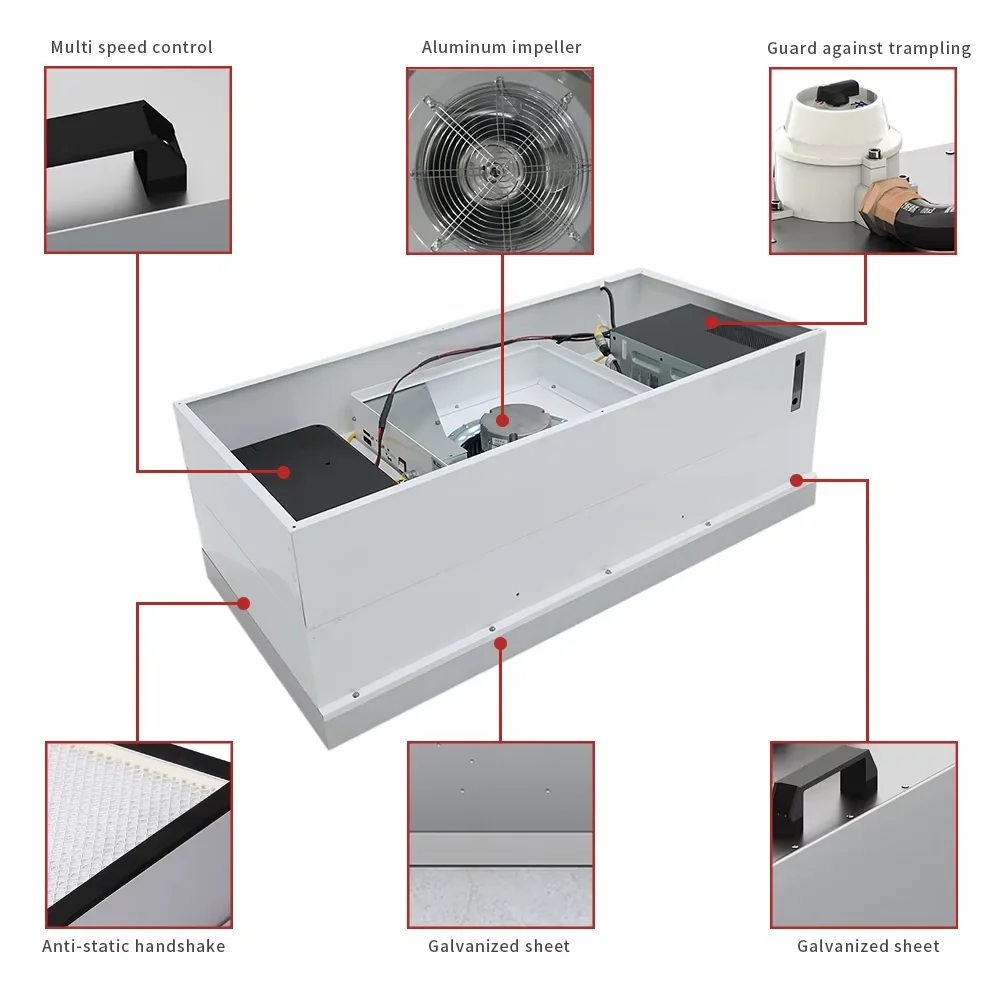 Multi speed control

Aluminum impeller

Guard against trampling

Anti-static handshake

Galvanized sheet

Galvanized sheet