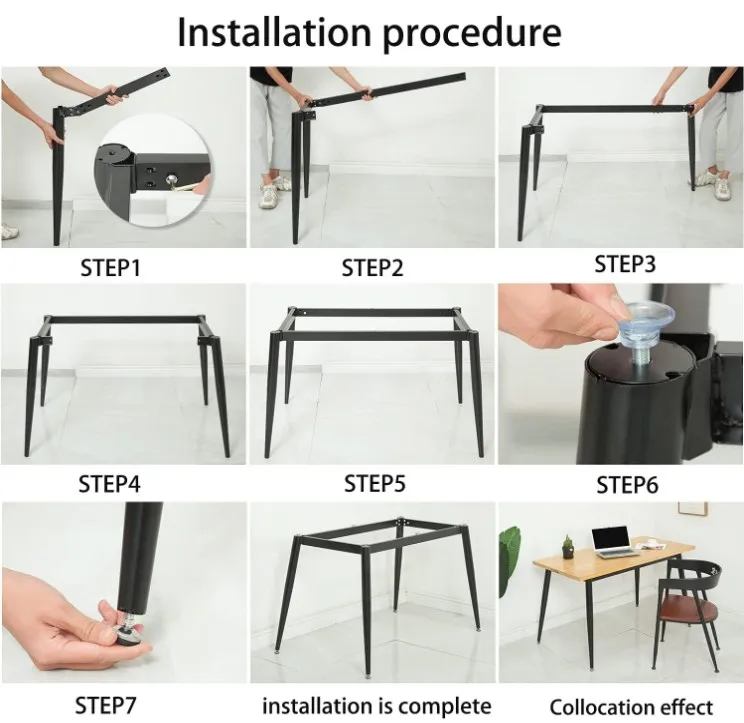 Installation procedure

STEP1

STEP2

STEP3

STEP4

STEP5

STEP6

STEP7

installation is complete

Collocation effect