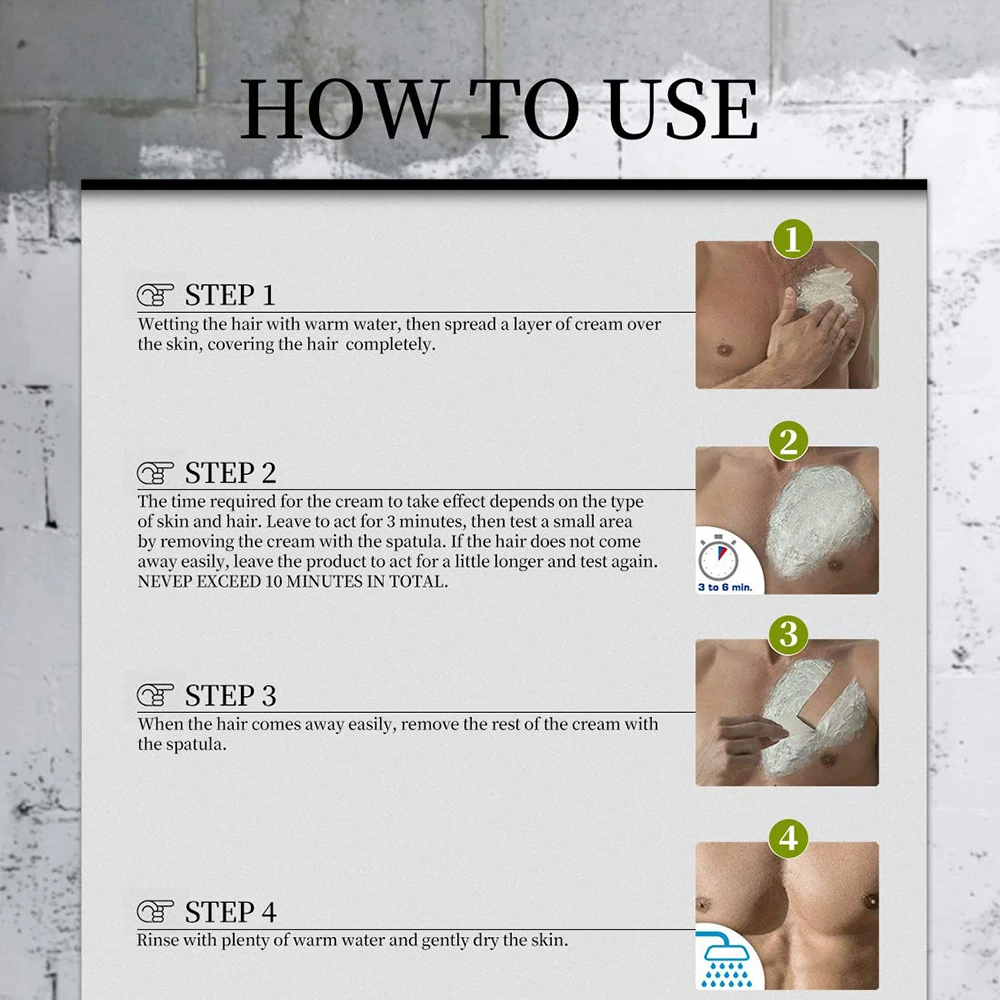 HOW TO USE

STEP 1
Wetting the hair with warm water, then spread a layer of cream over the skin, covering the hair  completely.

1

STEP 2
The time required for the cream to take effect depends on the type of skin and hair. Leave to act for 3 minutes, then test a small area by removing the cream with the spatula. If the hair does not come away easily, leave the product to act for a little longer and test again. NEVEP EXCEED 10 MINUTES IN TOTAL.

2

3 to 6 min.

STEP 3
When the hair comes away easily, remove the rest of the cream with the spatula.

3

STEP 4
Rinse with plenty of warm water and gently dry the skin.

4