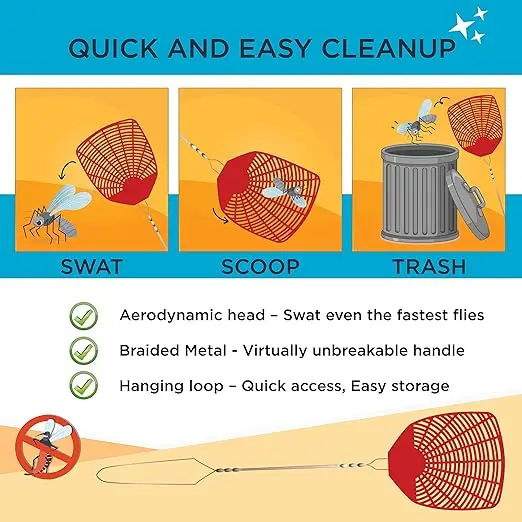 QUICK AND EASY CLEANUP

SWAT

SCOOP

TRASH

Aerodynamic head – Swat even the fastest flies

Braided Metal - Virtually unbreakable handle

Hanging loop – Quick access, Easy storage