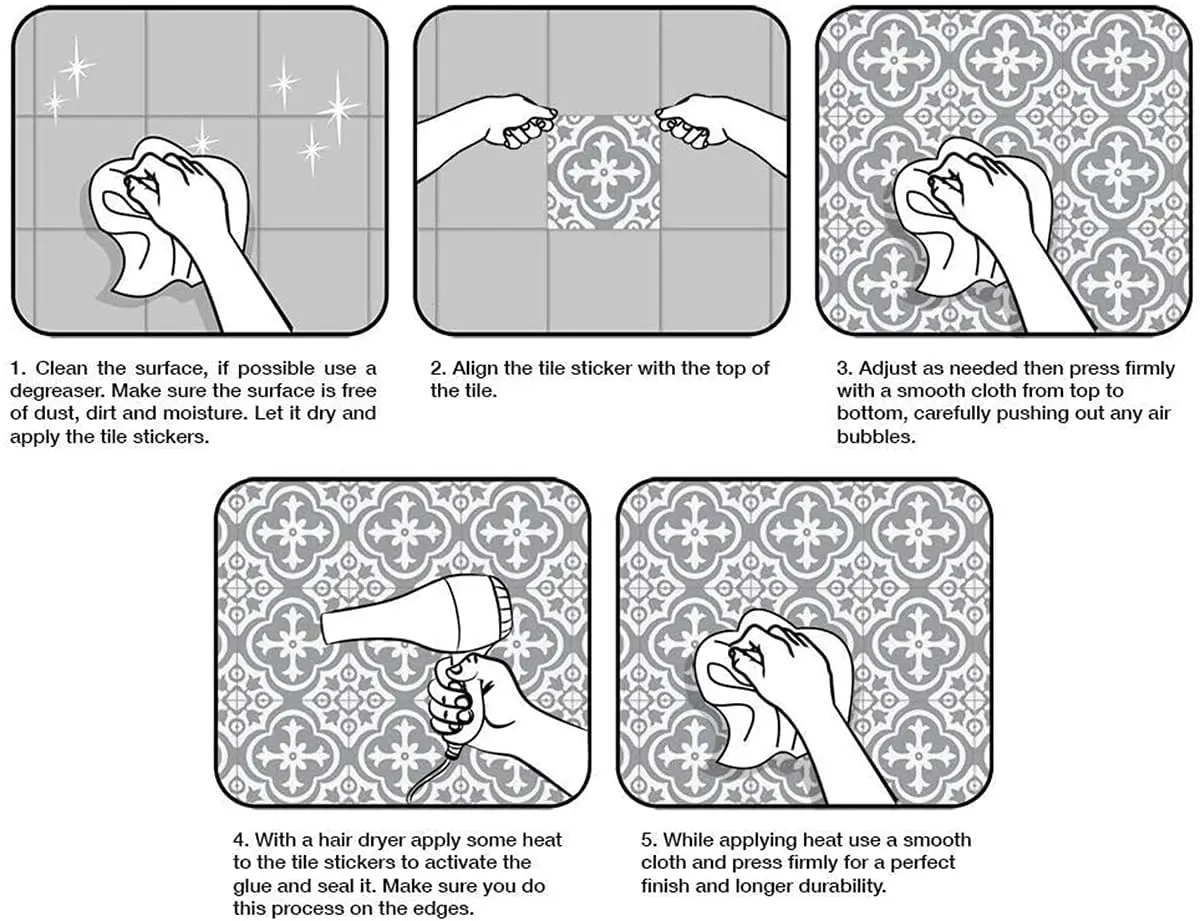 1. Clean the surface, if possible use a degreaser. Make sure the surface is free of dust, dirt and moisture. Let it dry and apply the tile stickers.

2. Align the tile sticker with the top of the tile.

3. Adjust as needed then press firmly with a smooth cloth from top to bottom, carefully pushing out any air bubbles.

4. With a hair dryer apply some heat to the tile stickers to activate the glue and seal it. Make sure you do this process on the edges.

5. While applying heat use a smooth cloth and press firmly for a perfect finish and longer durability.