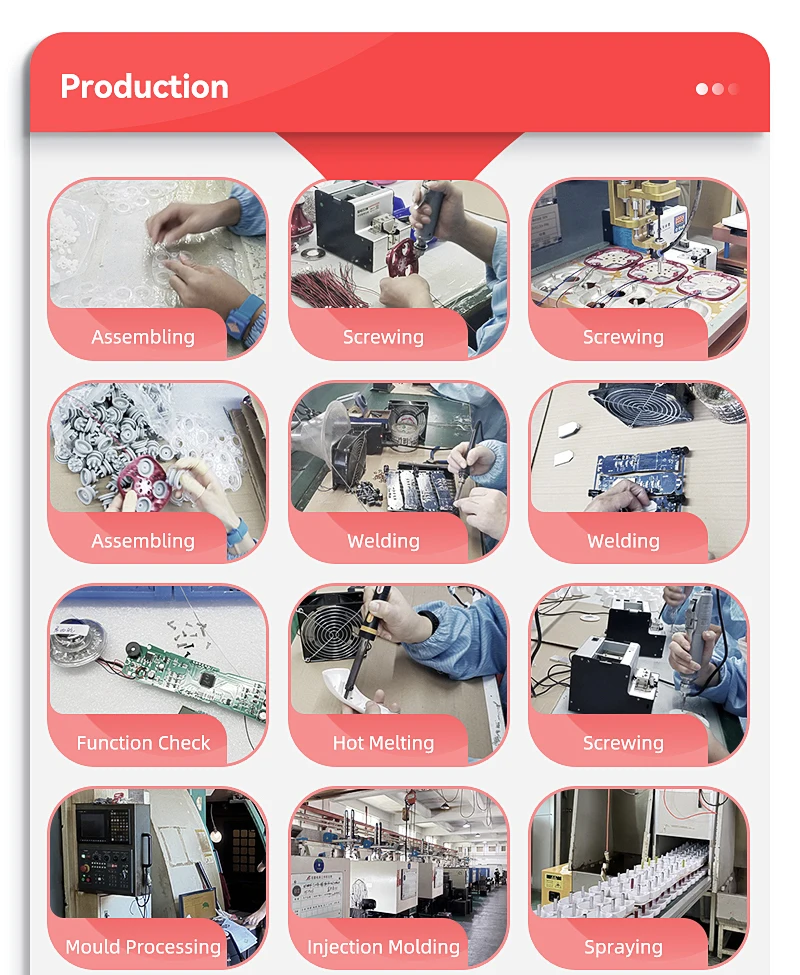 Production

Assembling
Screwing
Screwing

Assembling
Welding
Welding

Function Check
Hot Melting
Screwing

Mould Processing
Injection Molding
Spraying