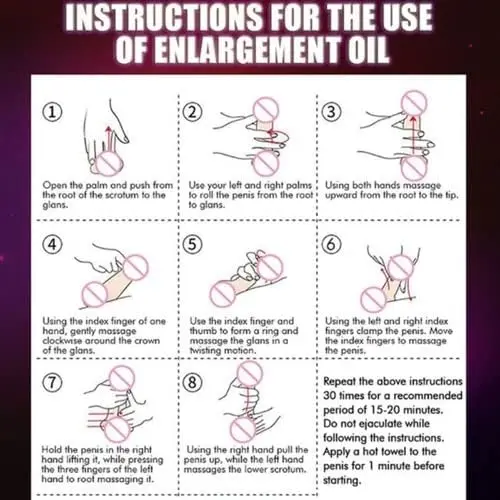 INSTRUCTIONS FOR THE USE OF ENLARGEMENT OIL

①
Open the palm and push from the root of the scrotum to the glans.

②
Use your left and right palms to roll the penis from the root to glans.

③
Using both hands massage upward from the root to the tip.

④
Using the index finger of one hand, gently massage clockwise around the crown of the glans.

⑤
Use the index finger and thumb to form a ring and massage the glans in a twisting motion.

⑥
Using the left and right index fingers clamp the penis. Move the index fingers to massage the penis.

⑦
Hold the penis in the right hand lifting it, while pressing the three fingers of the left hand to root massaging it.

⑧
Using the right hand pull the penis up, while the left hand massages the lower scrotum.

Repeat the above instructions 30 times for a recommended period of 15-20 minutes. Do not ejaculate while following the instructions. Apply a hot towel to the penis for 1 minute before starting.