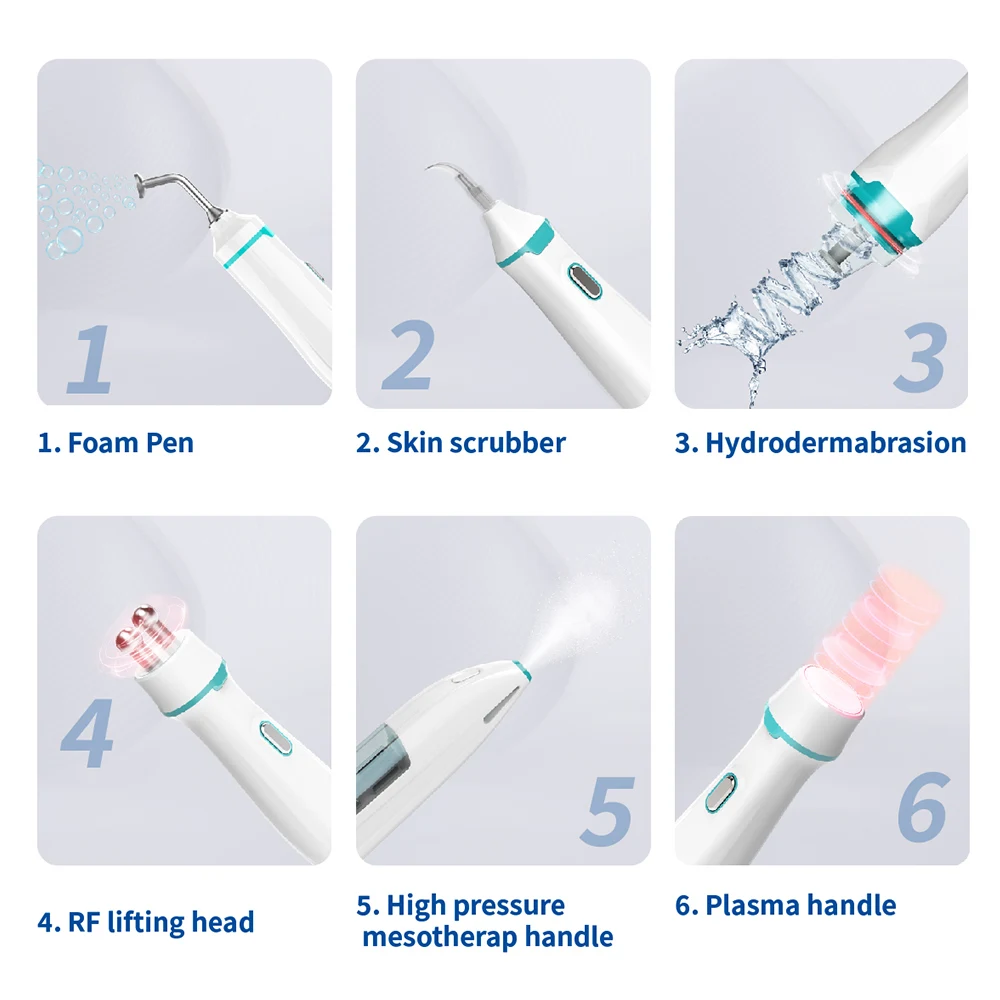 1

1. Foam Pen

2

2. Skin scrubber

3

3. Hydrodermabrasion

4

4. RF lifting head

5

5. High pressure mesotherap handle

6

6. Plasma handle