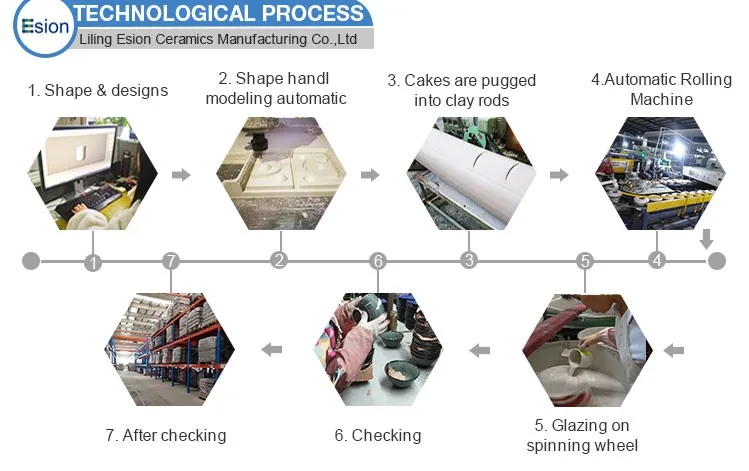 Esion

TECHNOLOGICAL PROCESS

Liling Esion Ceramics Manufacturing Co.,Ltd

1. Shape & designs

2. Shape handl modeling automatic

3. Cakes are pugged into clay rods

4.Automatic Rolling Machine

1 7 2 6 3 5 4

7. After checking

6. Checking

5. Glazing on spinning wheel