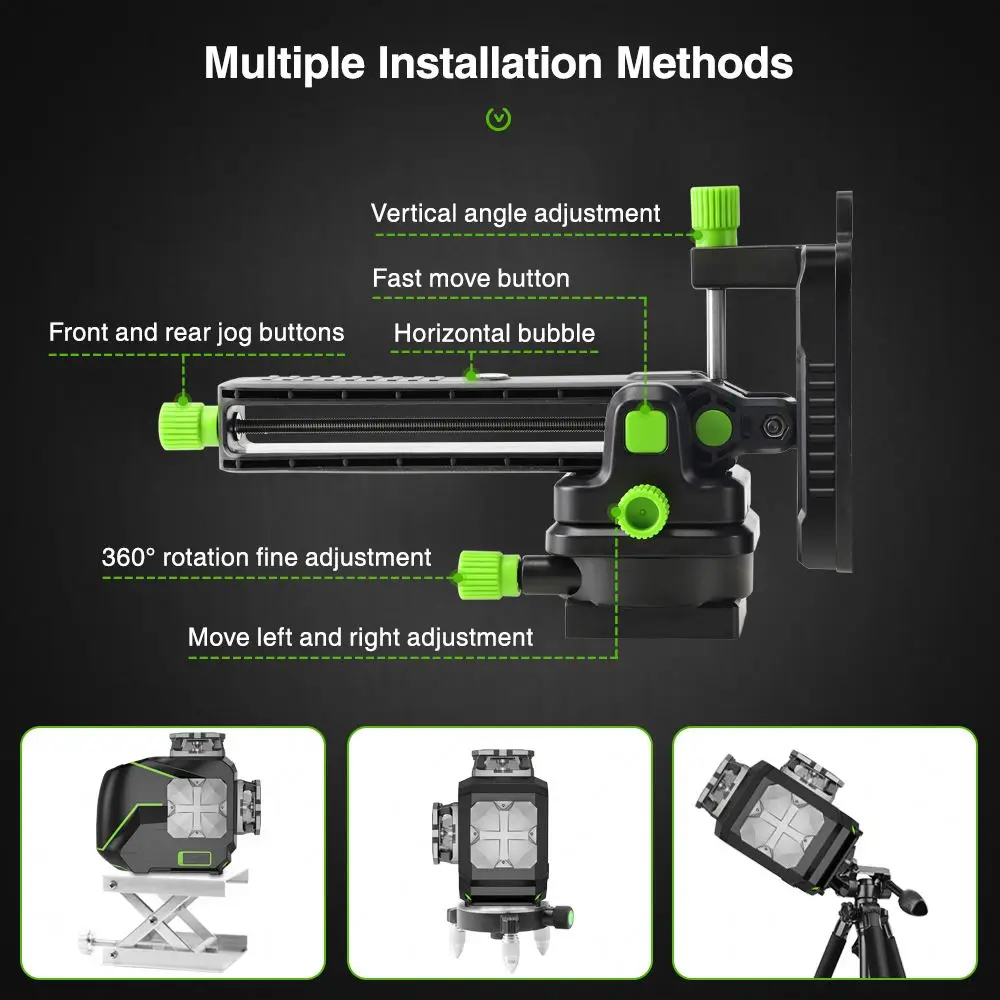 Multiple Installation Methods

Vertical angle adjustment

Fast move button

Front and rear jog buttons

Horizontal bubble

360° rotation fine adjustment

Move left and right adjustment