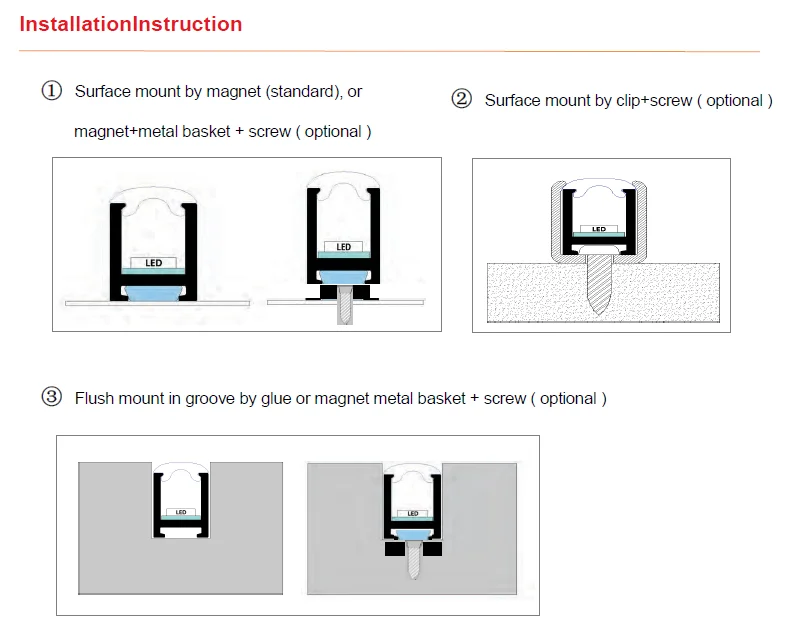 InstallationInstruction

① Surface mount by magnet (standard), or magnet+metal basket + screw ( optional )

LED

LED

② Surface mount by clip+screw ( optional )

LED

③ Flush mount in groove by glue or magnet metal basket + screw ( optional )

LED

LED