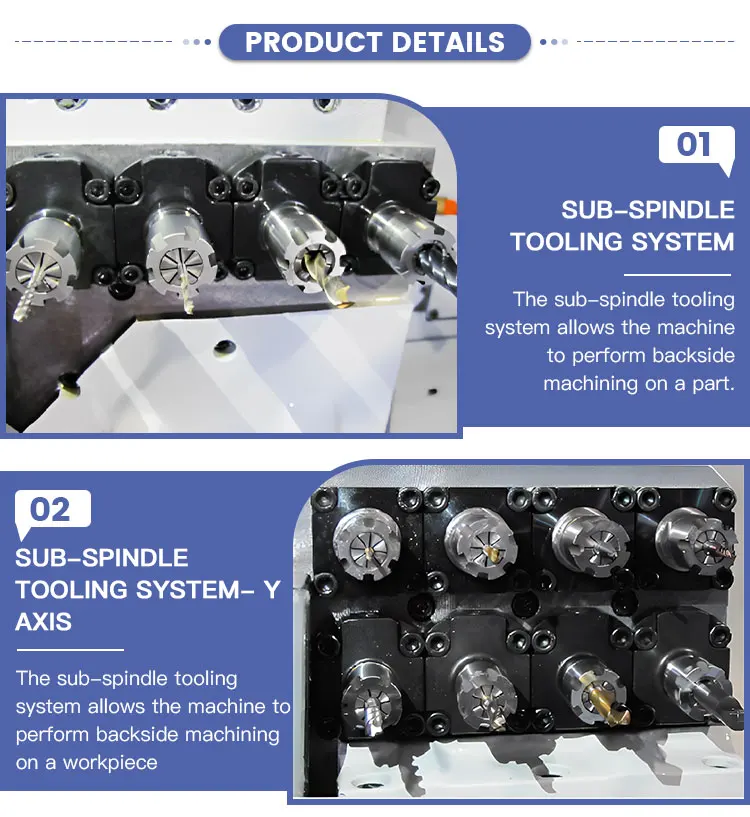 PRODUCT DETAILS

01

SUB-SPINDLE TOOLING SYSTEM

The sub-spindle tooling system allows the machine to perform backside machining on a part.

02

SUB-SPINDLE TOOLING SYSTEM- Y AXIS

The sub-spindle tooling system allows the machine to perform backside machining on a workpiece