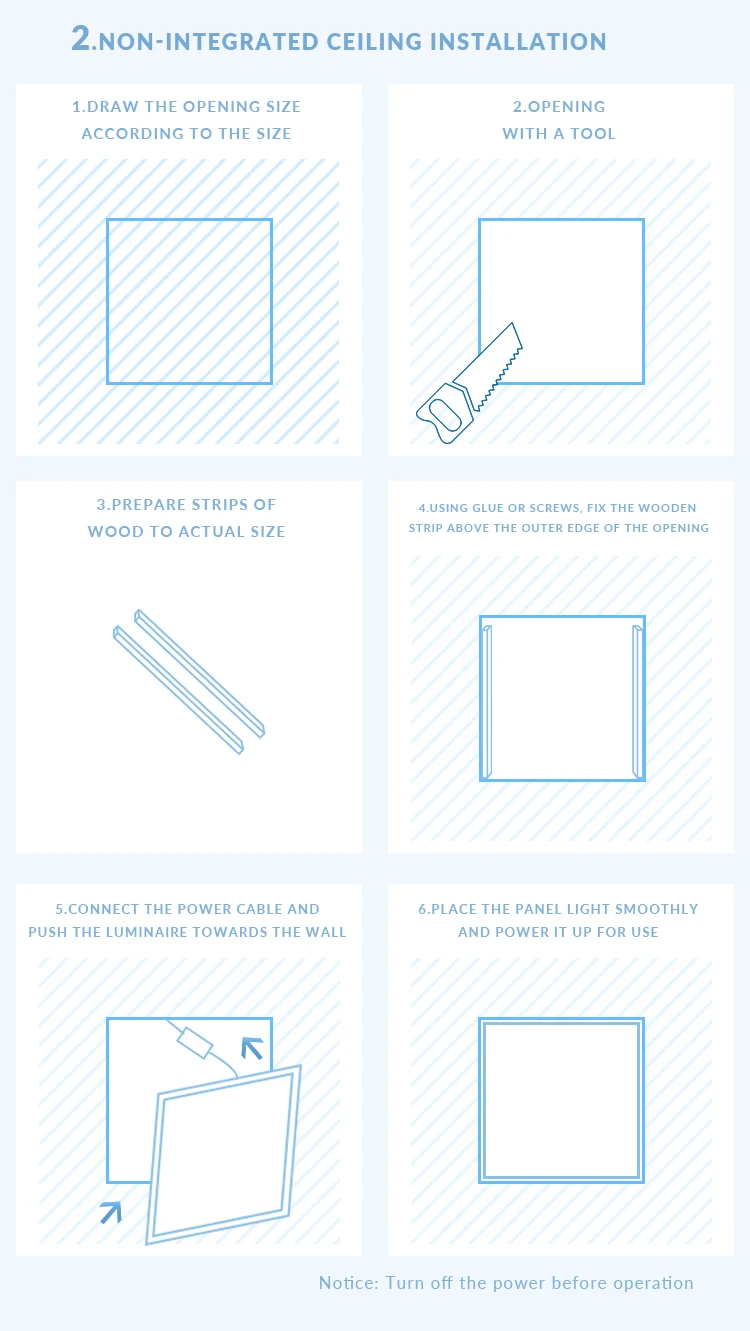 2.NON-INTEGRATED CEILING INSTALLATION

1.DRAW THE OPENING SIZE ACCORDING TO THE SIZE

2.OPENING WITH A TOOL

3.PREPARE STRIPS OF WOOD TO ACTUAL SIZE

4.USING GLUE OR SCREWS, FIX THE WOODEN STRIP ABOVE THE OUTER EDGE OF THE OPENING

5.CONNECT THE POWER CABLE AND PUSH THE LUMINAIRE TOWARDS THE WALL

6.PLACE THE PANEL LIGHT SMOOTHLY AND POWER IT UP FOR USE

Notice: Turn off the power before operation