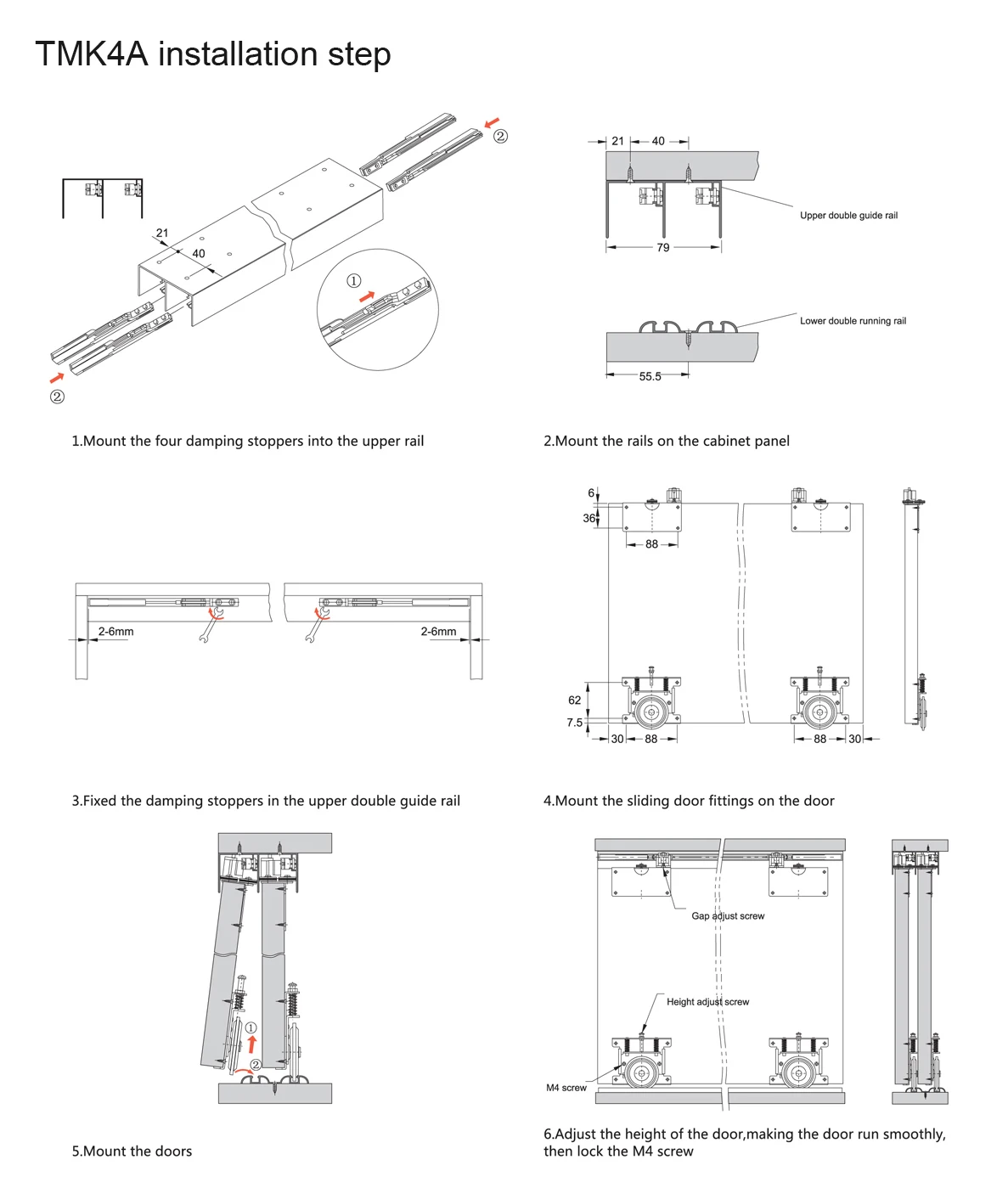 TMK4A installation step

②

21

40

①

②

1.Mount the four damping stoppers into the upper rail

21 40

Upper double guide rail

79

Lower double running rail

55.5

2.Mount the rails on the cabinet panel

2-6mm

2-6mm

3.Fixed the damping stoppers in the upper double guide rail

6

36

88

62

7.5

30 88

88 30

4.Mount the sliding door fittings on the door

①

②

5.Mount the doors

Gap adjust screw

Height adjust screw

M4 screw

6.Adjust the height of the door,making the door run smoothly, then lock the M4 screw