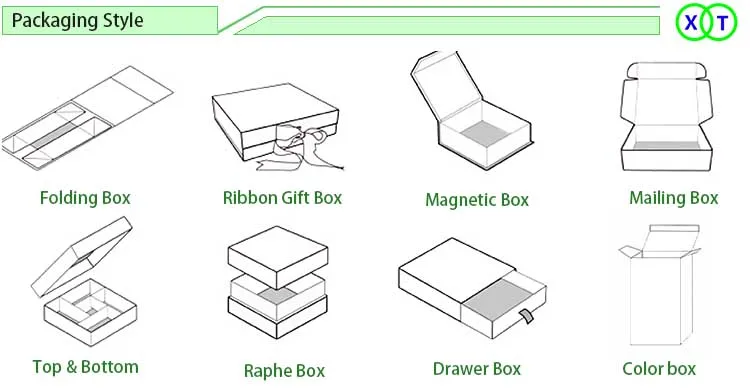 Packaging Style

X T

Folding Box

Ribbon Gift Box

Magnetic Box

Mailing Box

Top & Bottom

Raphe Box

Drawer Box

Color box