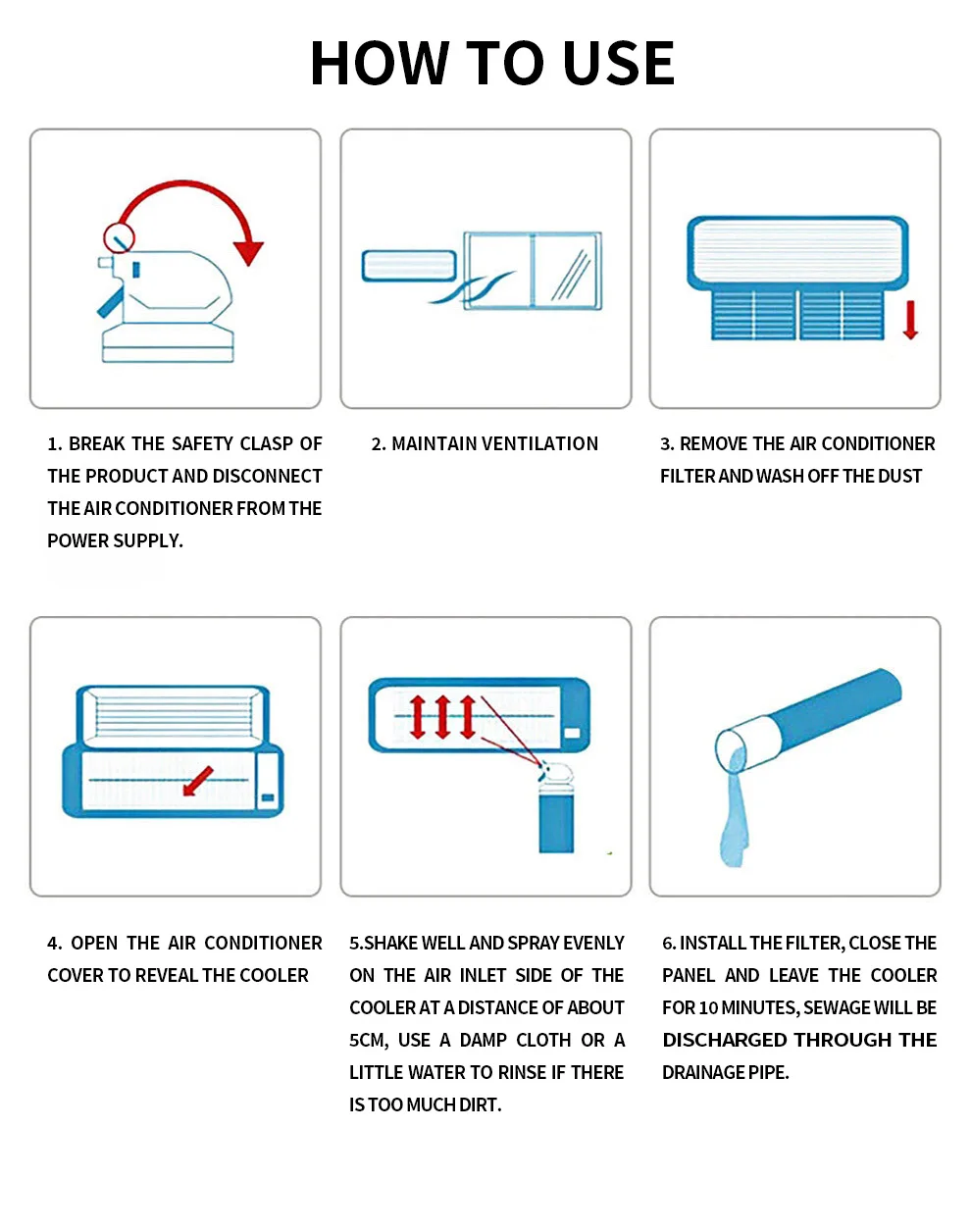 HOW TO USE

1. BREAK THE SAFETY CLASP OF THE PRODUCT AND DISCONNECT THE AIR CONDITIONER FROM THE POWER SUPPLY.

2. MAINTAIN VENTILATION

3. REMOVE THE AIR CONDITIONER FILTER AND WASH OFF THE DUST

4. OPEN THE AIR CONDITIONER COVER TO REVEAL THE COOLER

5.SHAKE WELL AND SPRAY EVENLY ON THE AIR INLET SIDE OF THE COOLER AT A DISTANCE OF ABOUT 5CM, USE A DAMP CLOTH OR A LITTLE WATER TO RINSE IF THERE IS TOO MUCH DIRT.

6. INSTALL THE FILTER, CLOSE THE PANEL AND LEAVE THE COOLER FOR 10 MINUTES, SEWAGE WILL BE DISCHARGED THROUGH THE DRAINAGE PIPE.