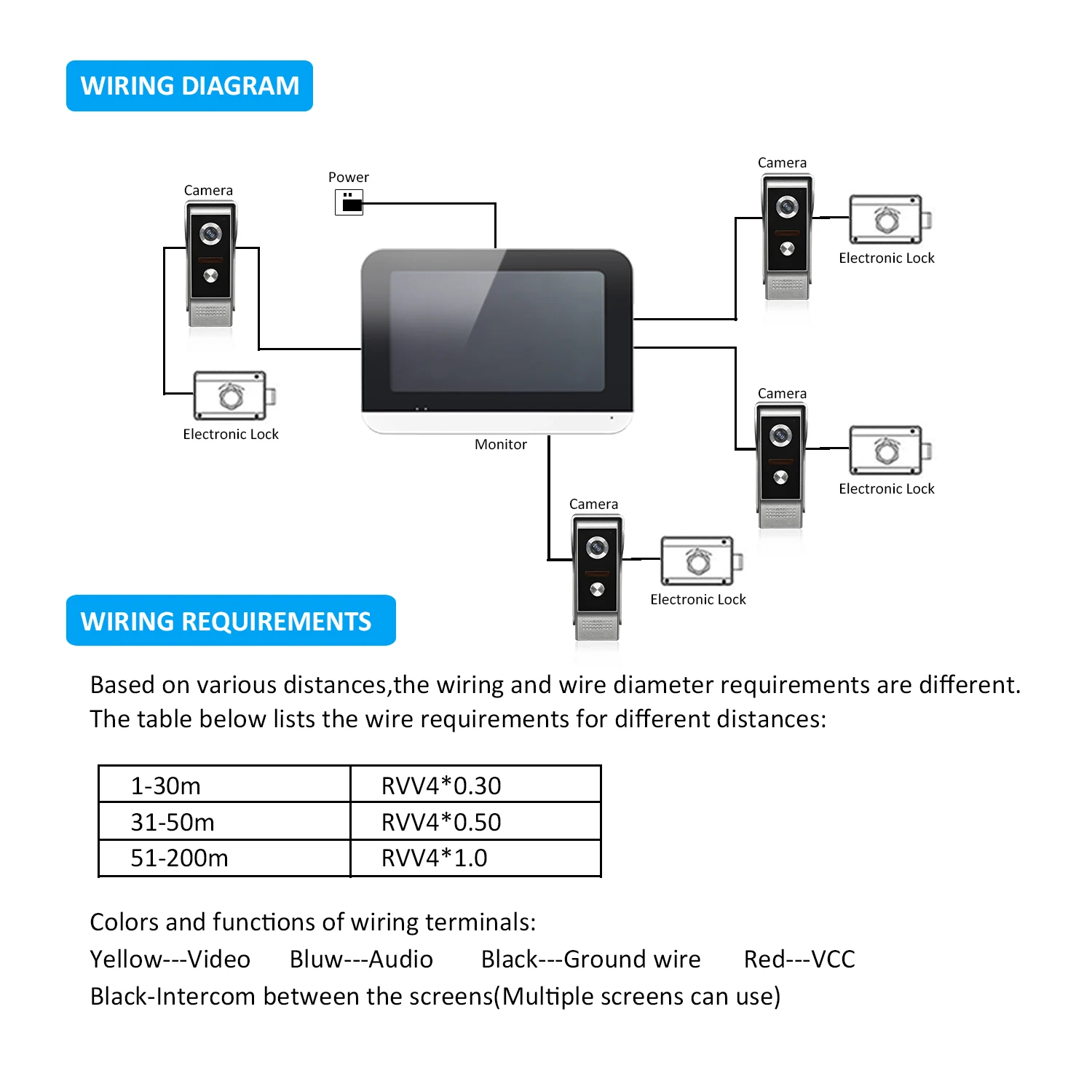 WIRING DIAGRAM

Camera

Power

Camera

Electronic Lock

Electronic Lock

Monitor

Camera

Electronic Lock

Camera

Electronic Lock

WIRING REQUIREMENTS

Based on various distances,the wiring and wire diameter requirements are different. The table below lists the wire requirements for different distances:

| 1-30m | RVV4*0.30 |
|---|---|
| 31-50m | RVV4*0.50 |
| 51-200m | RVV4*1.0 |

Colors and functions of wiring terminals:
Yellow---Video Bluw---Audio Black---Ground wire Red---VCC
Black-Intercom between the screens(Multiple screens can use)