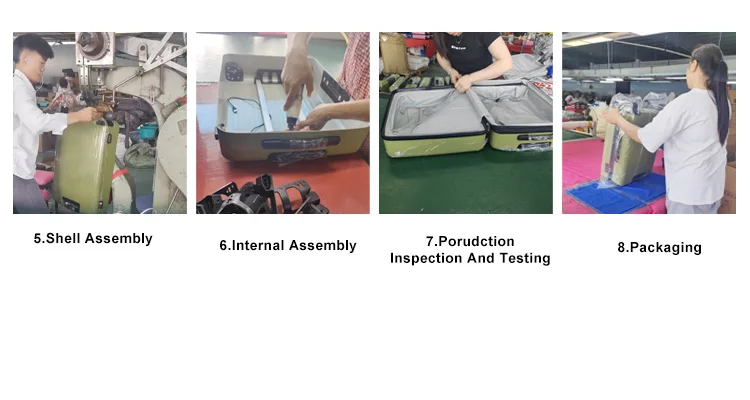 5.Shell Assembly

6.Internal Assembly

7.Porudction Inspection And Testing

8.Packaging