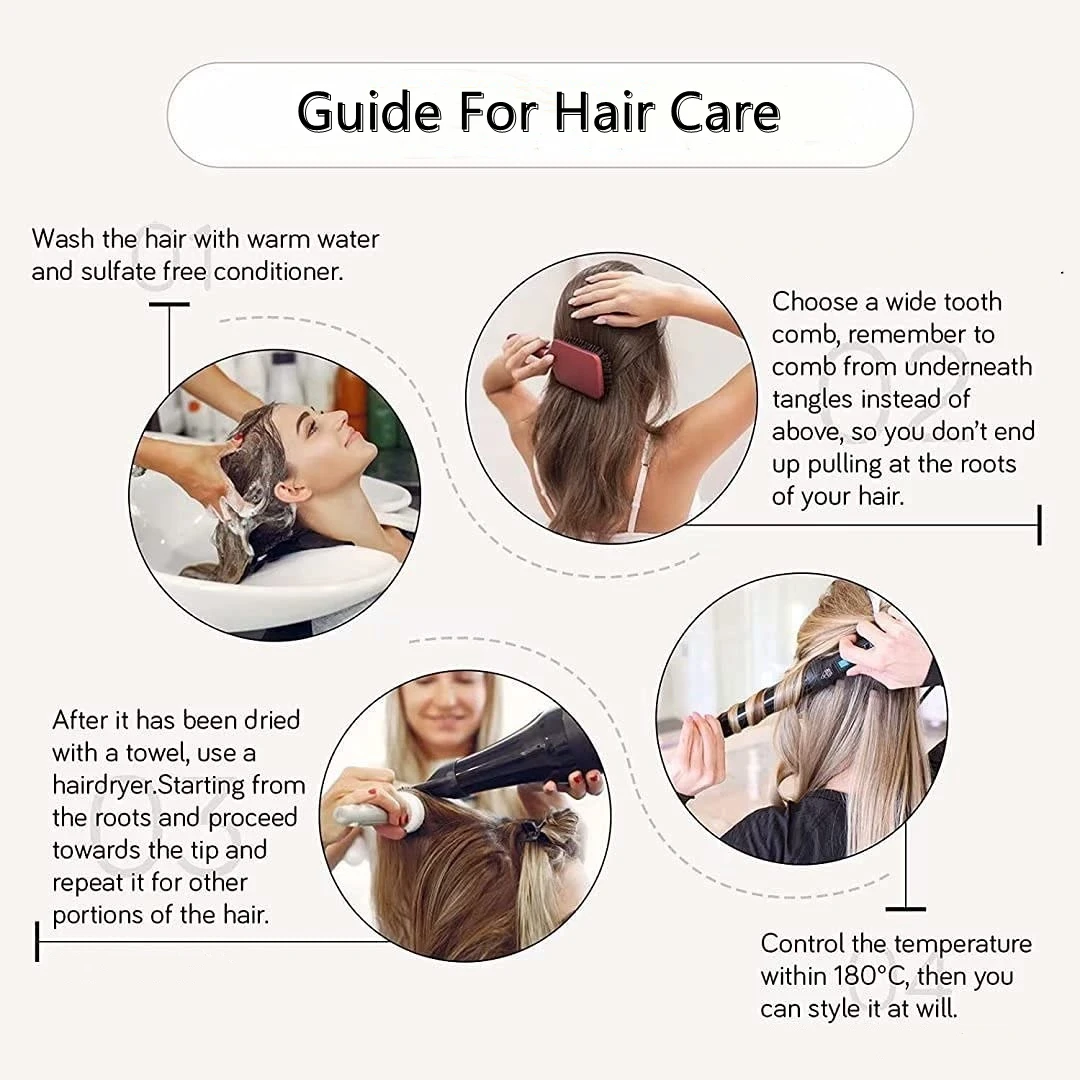 Guide For Hair Care

01
Wash the hair with warm water and sulfate free conditioner.

02
Choose a wide tooth comb, remember to comb from underneath tangles instead of above, so you don't end up pulling at the roots of your hair.

03
After it has been dried with a towel, use a hairdryer.Starting from the roots and proceed towards the tip and repeat it for other portions of the hair.

04
Control the temperature within 180°C, then you can style it at will.