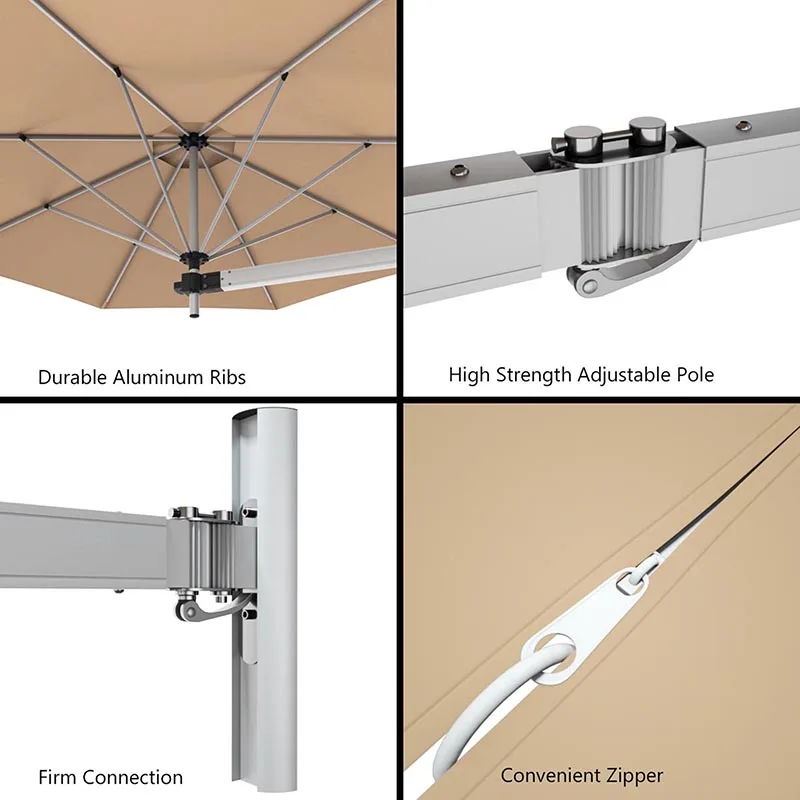 Durable Aluminum Ribs

High Strength Adjustable Pole

Firm Connection

Convenient Zipper