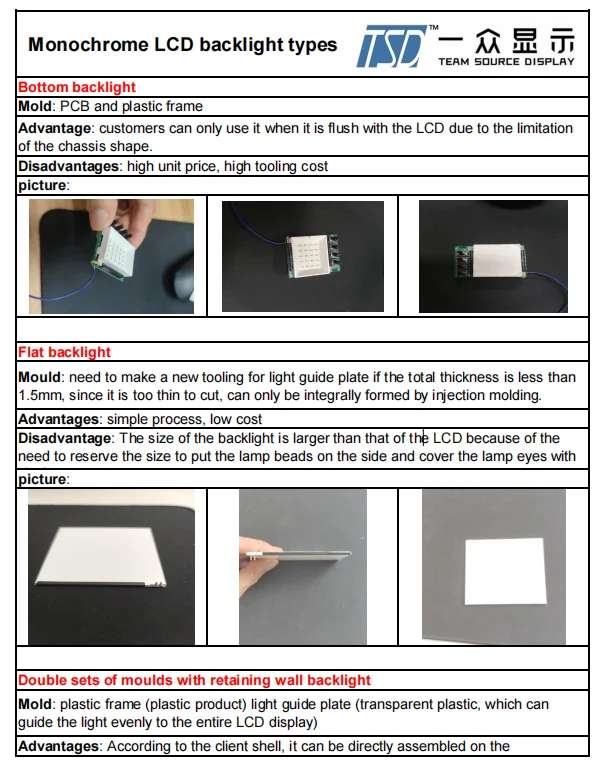 Monochrome LCD backlight types

TSD™ 一众显示 TEAM SOURCE DISPLAY

Bottom backlight

Mold: PCB and plastic frame

Advantage: customers can only use it when it is flush with the LCD due to the limitation of the chassis shape.

Disadvantages: high unit price, high tooling cost

picture:

Flat backlight

Mould: need to make a new tooling for light guide plate if the total thickness is less than 1.5mm, since it is too thin to cut, can only be integrally formed by injection molding.

Advantages: simple process, low cost

Disadvantage: The size of the backlight is larger than that of the LCD because of the need to reserve the size to put the lamp beads on the side and cover the lamp eyes with

picture:

Double sets of moulds with retaining wall backlight

Mold: plastic frame (plastic product) light guide plate (transparent plastic, which can guide the light evenly to the entire LCD display)

Advantages: According to the client shell, it can be directly assembled on the