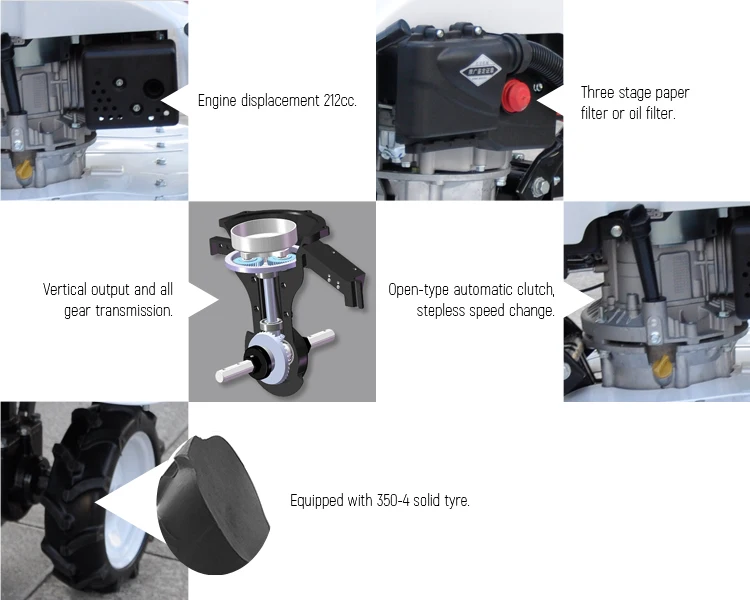 Engine displacement 212cc.

Three stage paper filter or oil filter.

Vertical output and all gear transmission.

Open-type automatic clutch, stepless speed change.

Equipped with 350-4 solid tyre.