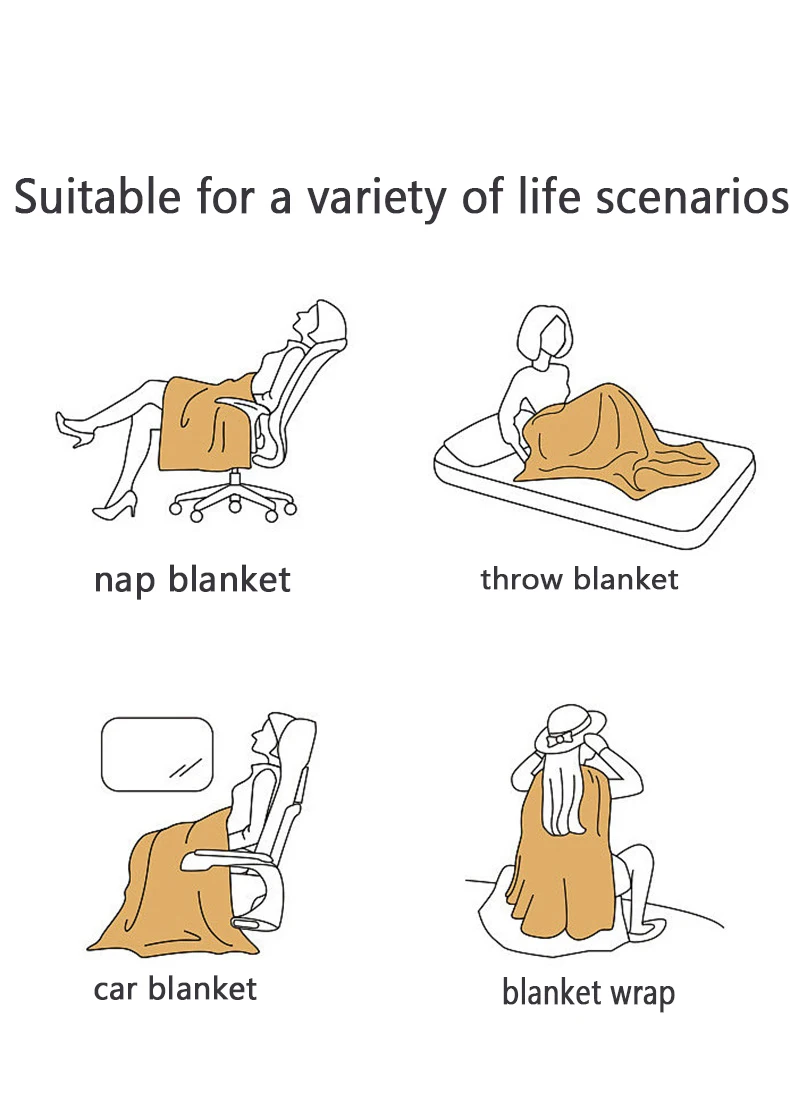 Suitable for a variety of life scenarios

nap blanket

throw blanket

car blanket

blanket wrap