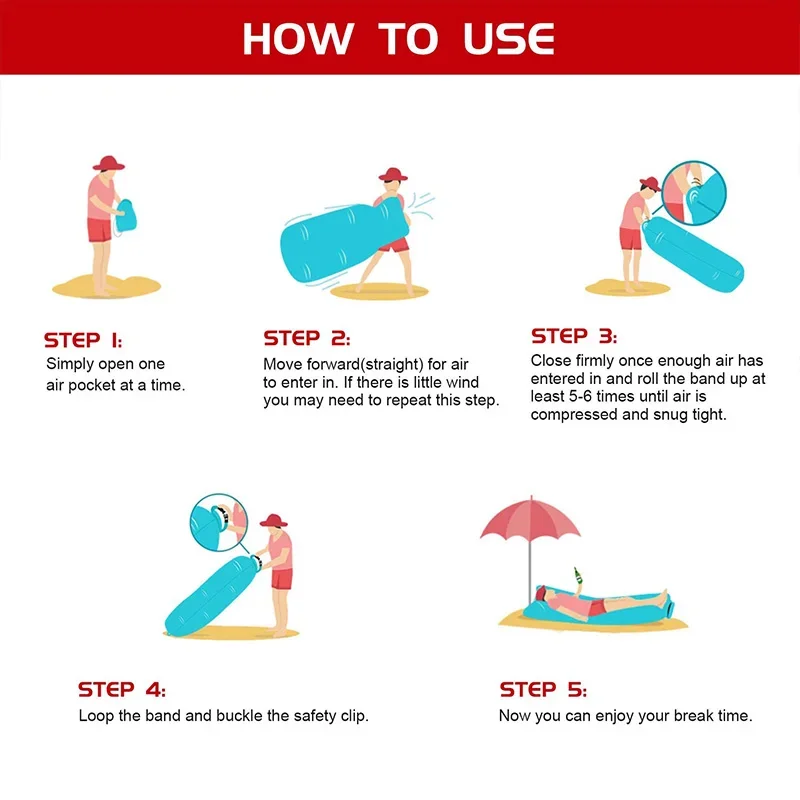 HOW TO USE

STEP 1:
Simply open one air pocket at a time.

STEP 2:
Move forward(straight) for air to enter in. If there is little wind you may need to repeat this step.

STEP 3:
Close firmly once enough air has entered in and roll the band up at least 5-6 times until air is compressed and snug tight.

STEP 4:
Loop the band and buckle the safety clip.

STEP 5:
Now you can enjoy your break time.