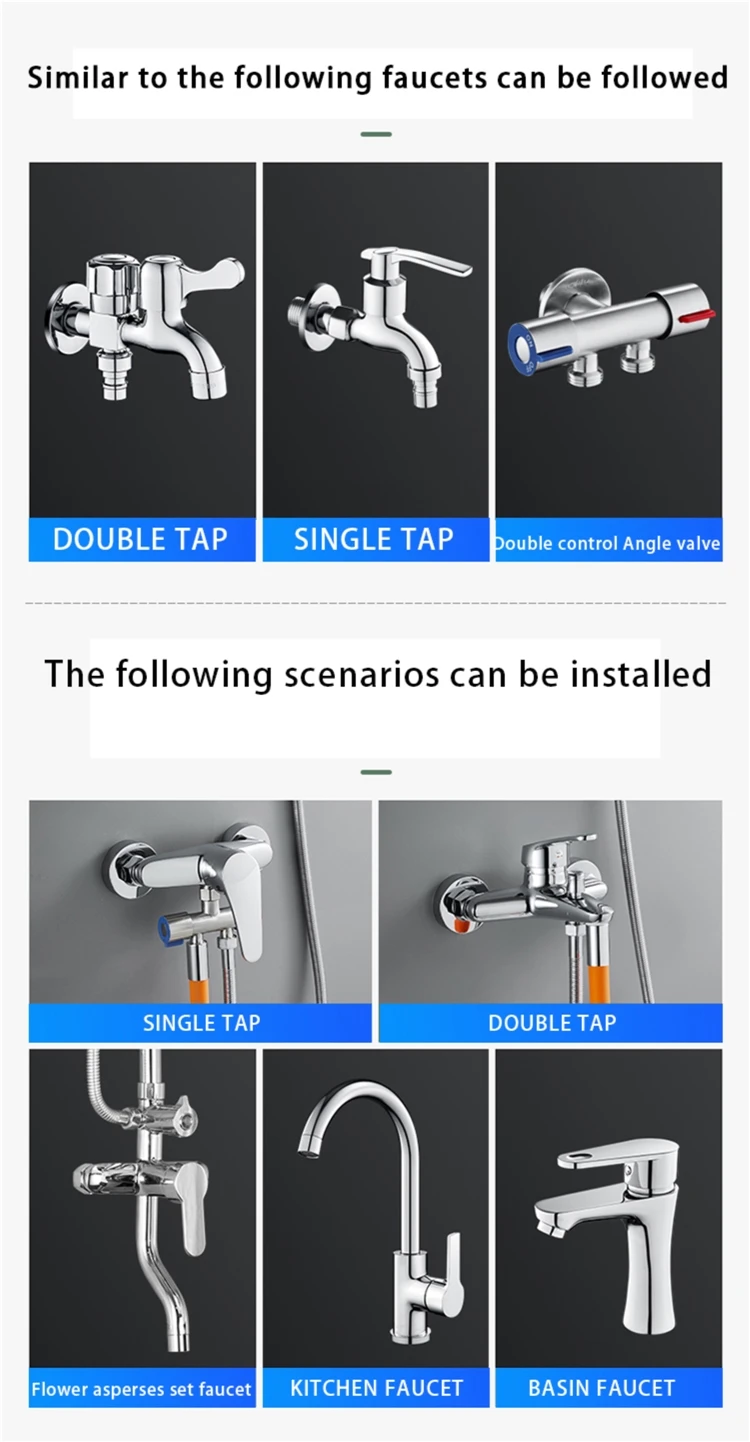 Similar to the following faucets can be followed

DOUBLE TAP

SINGLE TAP

Double control Angle valve

The following scenarios can be installed

SINGLE TAP

DOUBLE TAP

Flower asperses set faucet

KITCHEN FAUCET

BASIN FAUCET